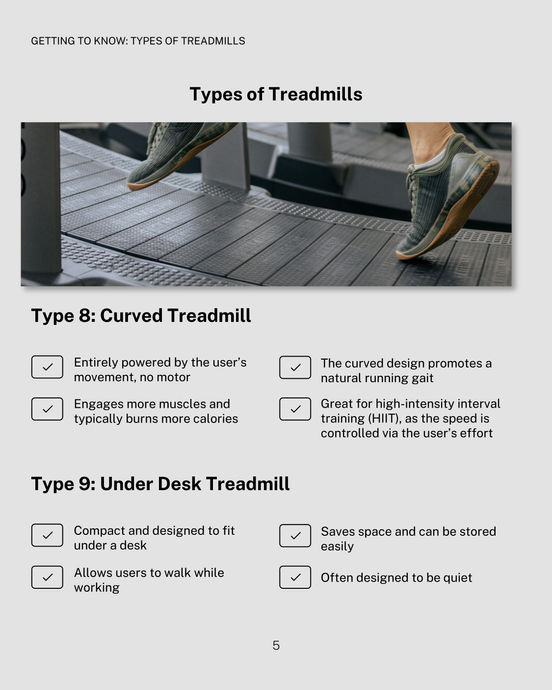 GETTING TO KNOW: TYPES OF TREADMILLS

Types of Treadmills

Type 8: Curved Treadmill

Entirely powered by the user's movement, no motor

Engages more muscles and typically burns more calories

The curved design promotes a natural running gait

Great for high-intensity interval training (HIIT), as the speed is controlled via the user's effort

Type 9: Under Desk Treadmill

Compact and designed to fit under a desk

Allows users to walk while working

Saves space and can be stored easily

Often designed to be quiet

5