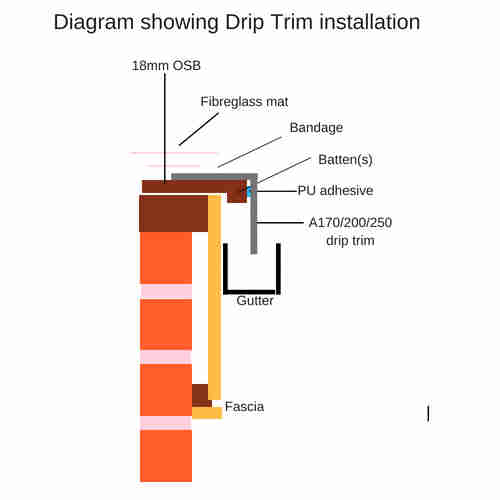 Diagram showing Drip Trim installation

18mm OSB

Fibreglass mat

Bandage

Batten(s)

PU adhesive

A170/200/250
drip trim

Gutter

Fascia