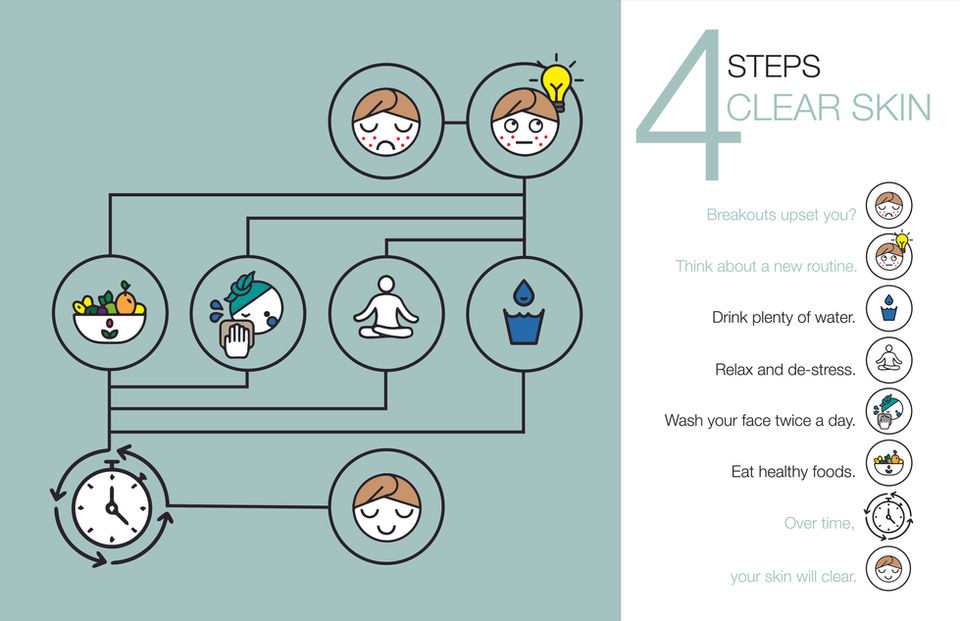 4 STEPS
CLEAR SKIN

Breakouts upset you?

Think about a new routine.

Drink plenty of water.

Relax and de-stress.

Wash your face twice a day.

Eat healthy foods.

Over time,

your skin will clear.