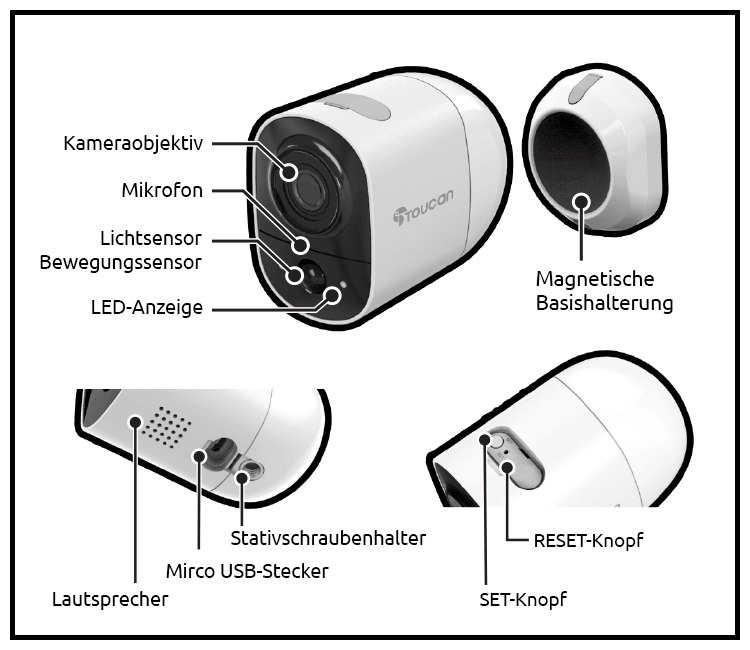 Kameraobjektiv
Mikrofon
Lichtsensor
Bewegungssensor
LED-Anzeige

TOUCAN

Magnetische
Basishalterung

Stativschraubenhalter
Mirco USB-Stecker
Lautsprecher

RESET-Knopf
SET-Knopf