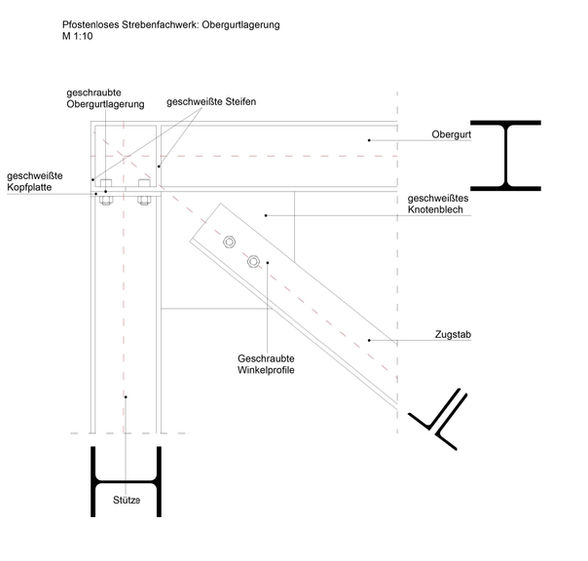 Pfostenloses Strebenfachwerk: Obergurtlagerung
M 1:10

geschraubte Obergurtlagerung

geschweißte Steifen

Obergurt

geschweißte Kopfplatte

geschweißtes Knotenblech

Zugstab

Geschraubte Winkelprofile

Stütze