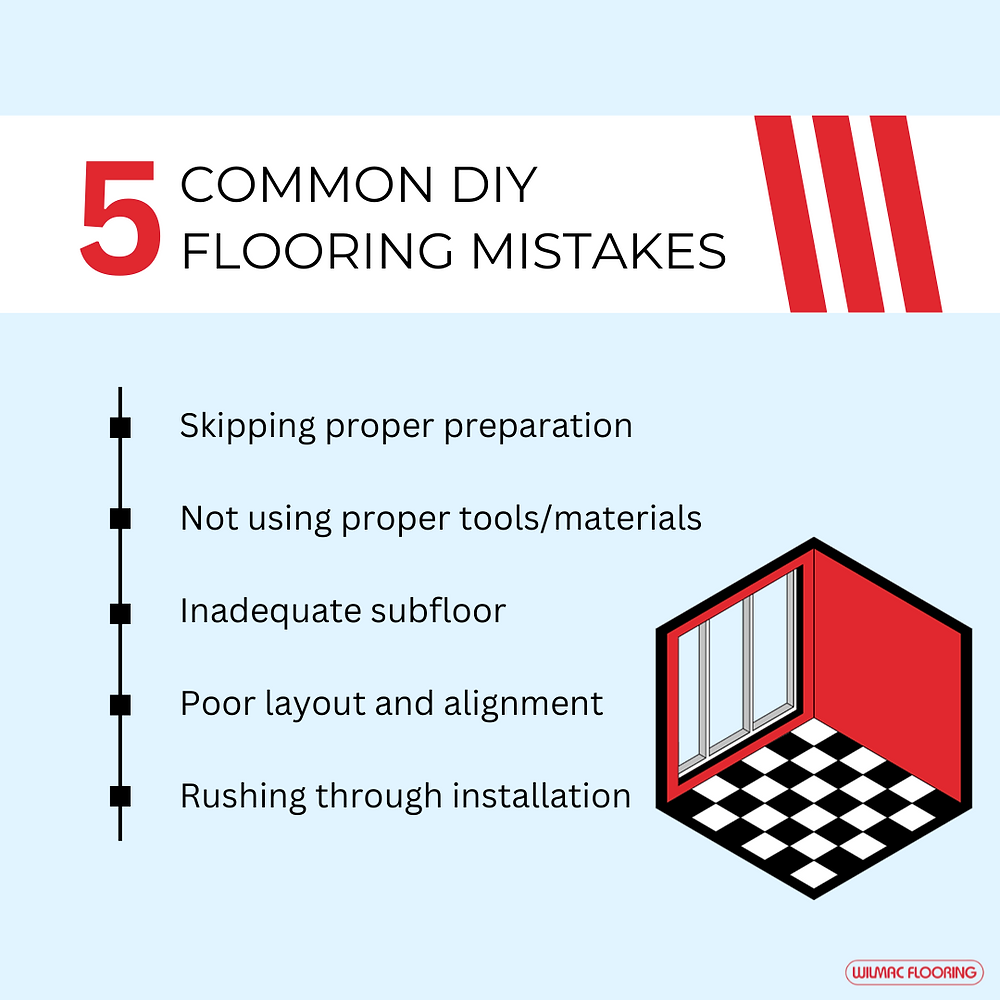 5 COMMON DIY FLOORING MISTAKES

Skipping proper preparation

Not using proper tools/materials

Inadequate subfloor

Poor layout and alignment

Rushing through installation

WILMAC FLOORING