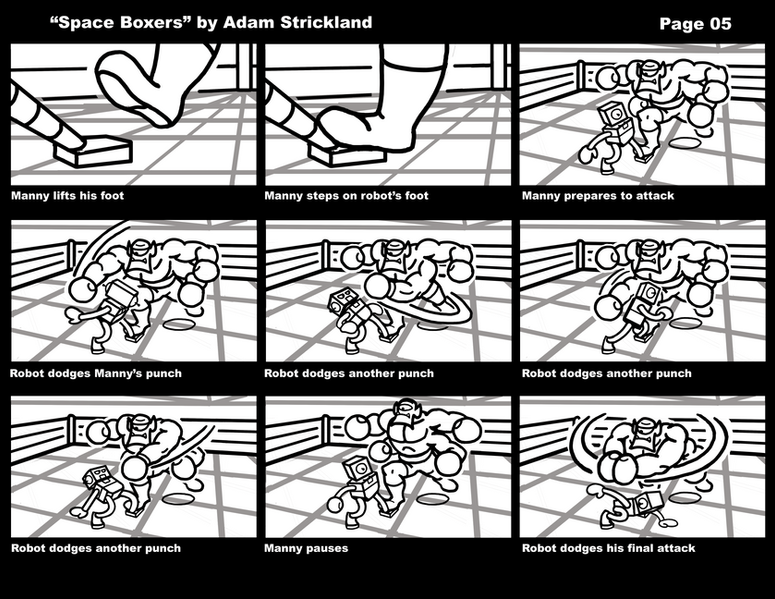 “Space Boxers” by Adam Strickland

Page 05

Manny lifts his foot

Manny steps on robot’s foot

Manny prepares to attack

Robot dodges Manny’s punch

Robot dodges another punch

Robot dodges another punch

Robot dodges another punch

Manny pauses

Robot dodges his final attack