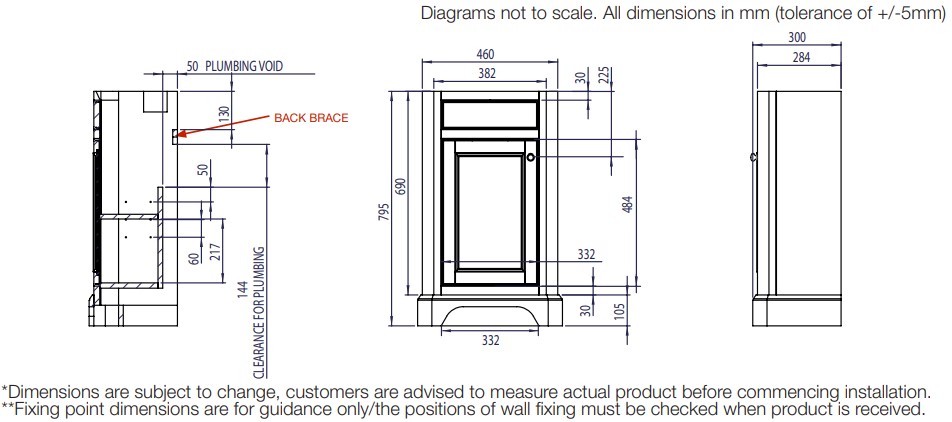 Diagrams not to scale. All dimensions in mm (tolerance of +/-5mm)

50 PLUMBING VOID
130
BACK BRACE
50
60
217
144
CLEARANCE FOR PLUMBING

460
382
30
225
795
690
484
332
30
105
332

300
284

*Dimensions are subject to change, customers are advised to measure actual product before commencing installation.
**Fixing point dimensions are for guidance only/the positions of wall fixing must be checked when product is received.