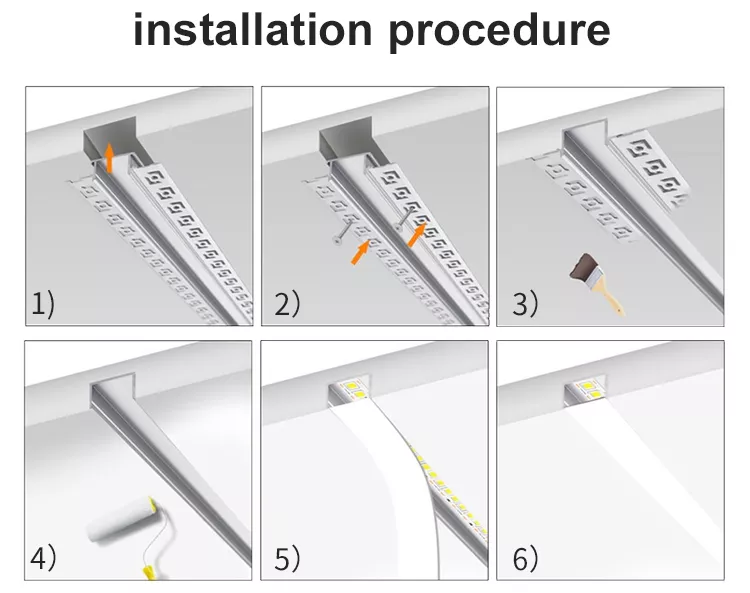 installation procedure

1)

2)

3)

4)

5)

6)