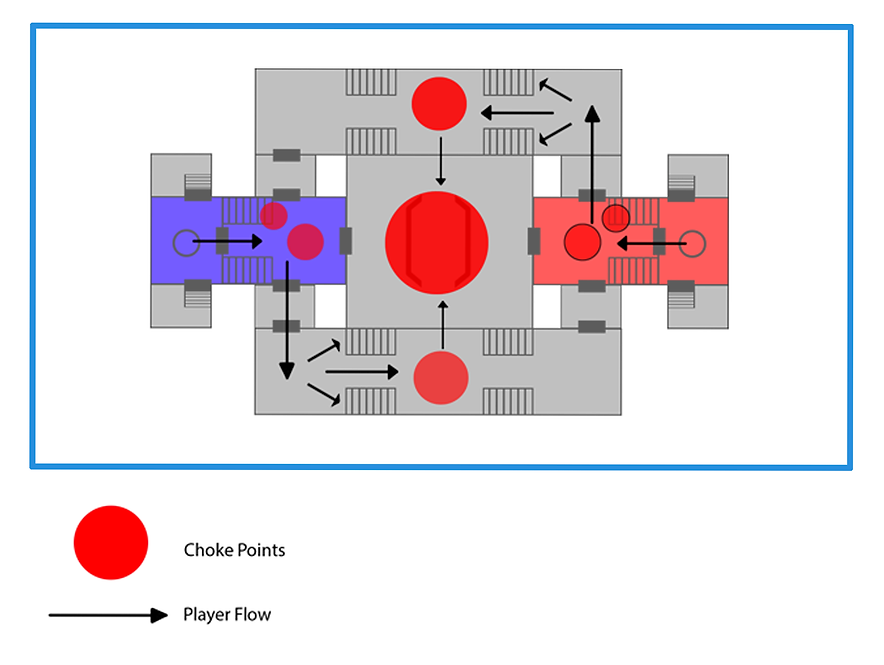 Choke Points

Player Flow