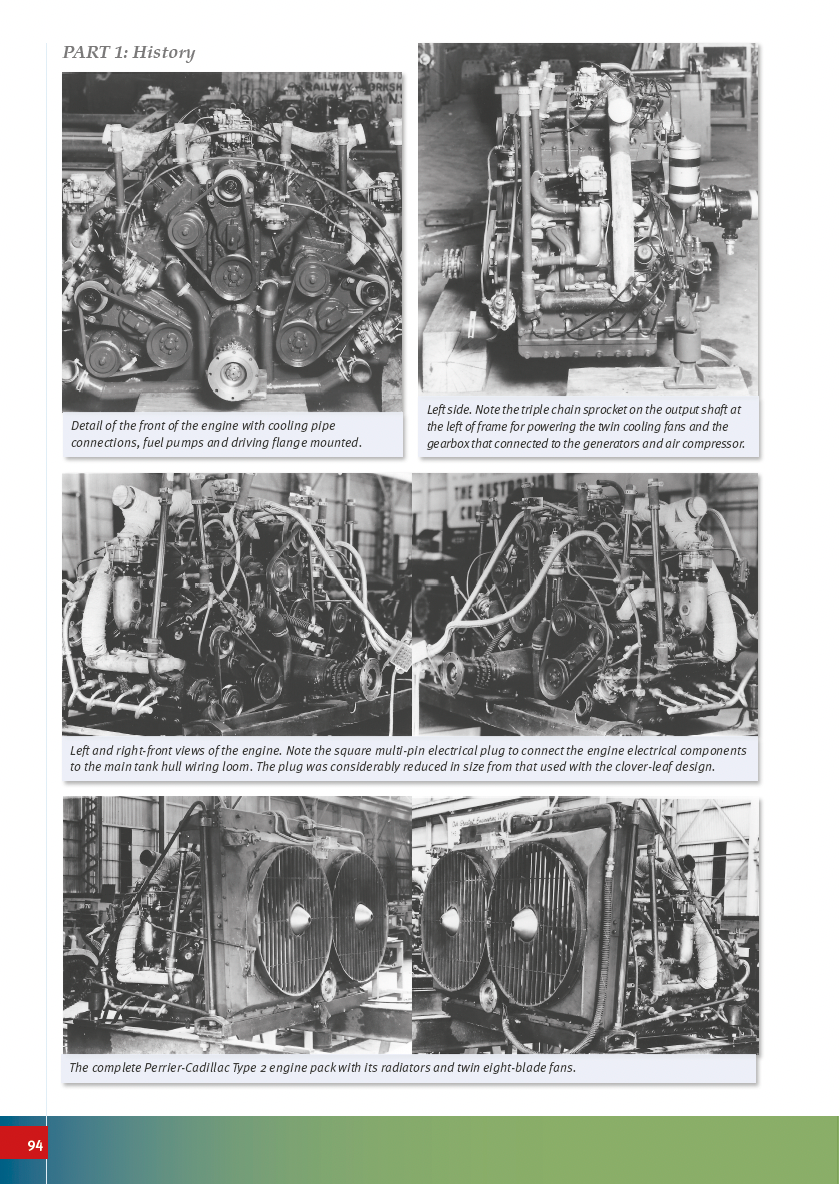 PART 1: History

Detail of the front of the engine with cooling pipe connections, fuel pumps and driving flange mounted.

Left side. Note the triple chain sprocket on the output shaft at the left of frame for powering the twin cooling fans and the gearbox that connected to the generators and air compressor.

Left and right-front views of the engine. Note the square multi-pin electrical plug to connect the engine electrical components to the main tank hull wiring loom. The plug was considerably reduced in size from that used with the clover-leaf design.

The complete Perrier-Cadillac Type 2 engine pack with its radiators and twin eight-blade fans.

94