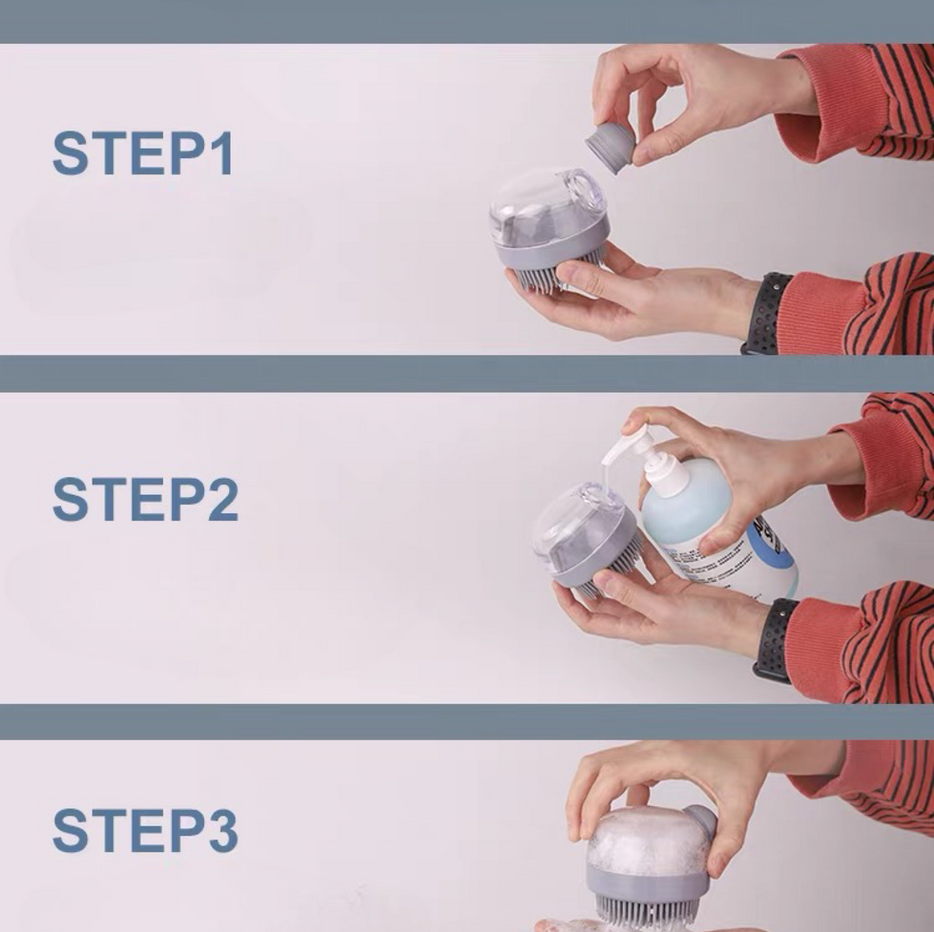 STEP1

STEP2

STEP3