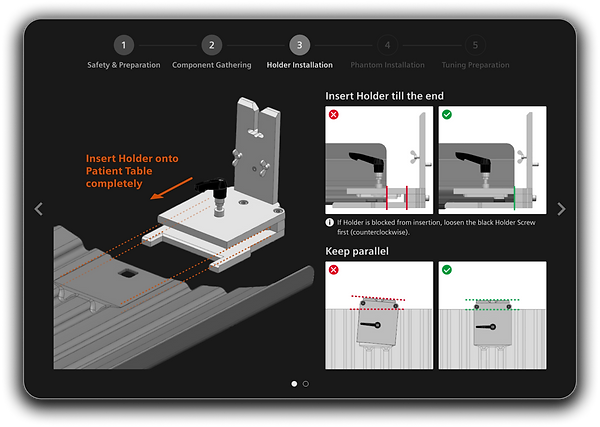 1 Safety & Preparation

2 Component Gathering

3 Holder Installation

4 Phantom Installation

5 Tuning Preparation

Insert Holder onto Patient Table completely

Insert Holder till the end

If Holder is blocked from insertion, loosen the black Holder Screw first (counterclockwise).

Keep parallel