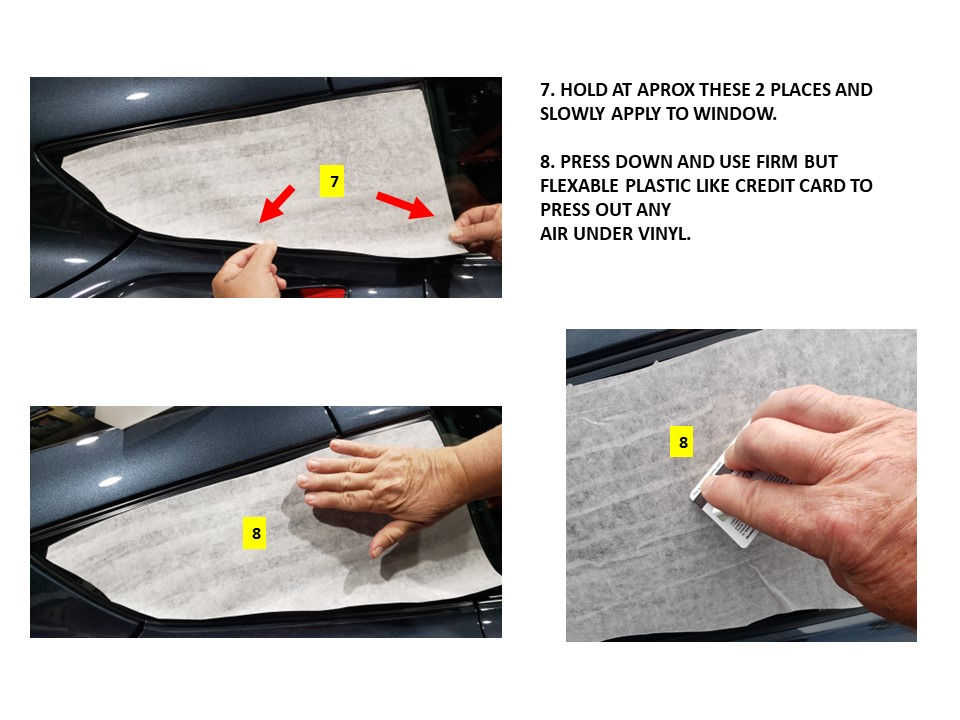 7

7. HOLD AT APROX THESE 2 PLACES AND SLOWLY APPLY TO WINDOW.

8. PRESS DOWN AND USE FIRM BUT FLEXABLE PLASTIC LIKE CREDIT CARD TO PRESS OUT ANY
AIR UNDER VINYL.

8

8