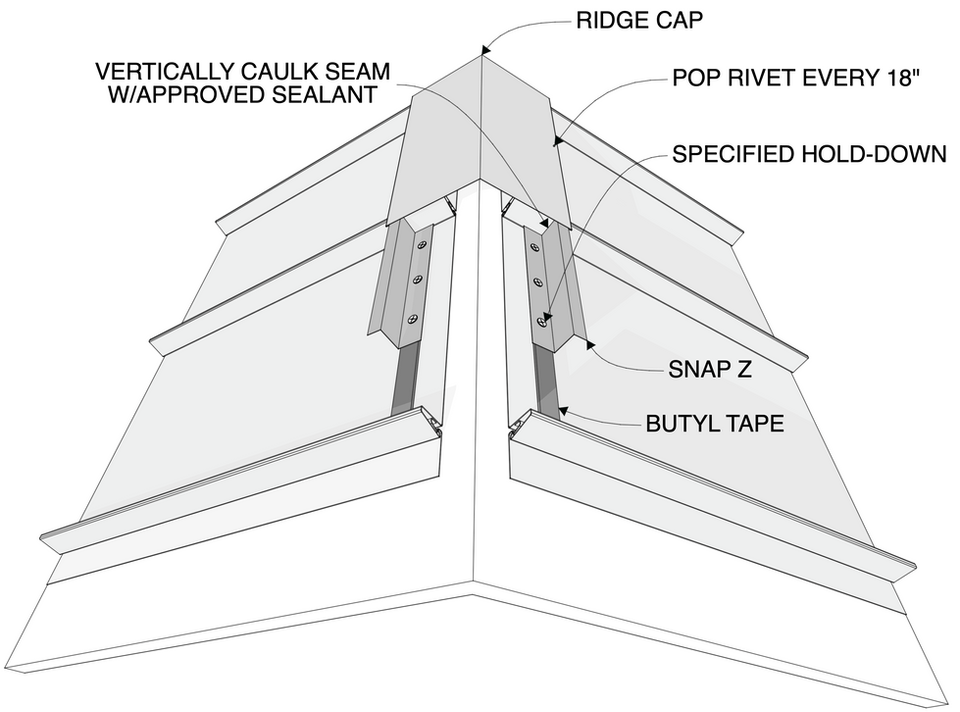 RIDGE CAP

VERTICALLY CAULK SEAM W/APPROVED SEALANT

POP RIVET EVERY 18"

SPECIFIED HOLD-DOWN

SNAP Z

BUTYL TAPE