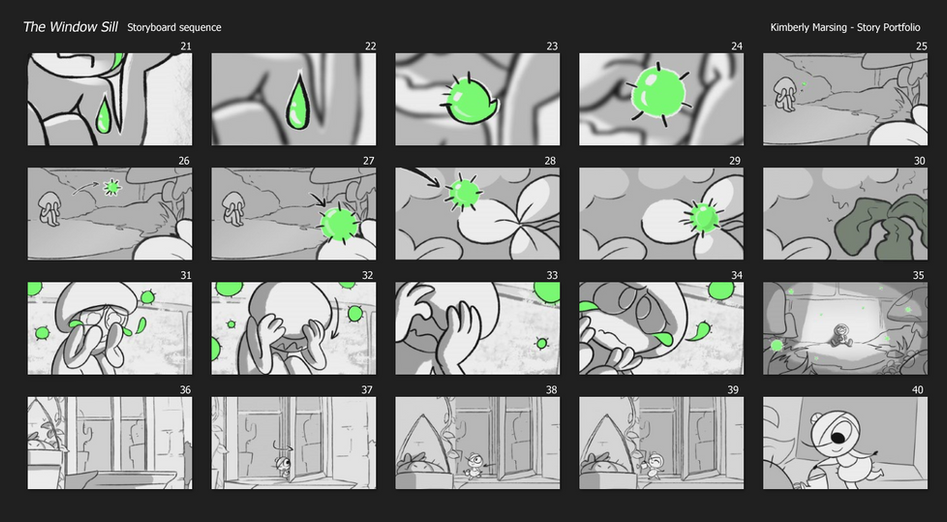 The Window Sill Storyboard sequence

Kimberly Marsing - Story Portfolio

21
22
23
24
25
26
27
28
29
30
31
32
33
34
35
36
37
38
39
40