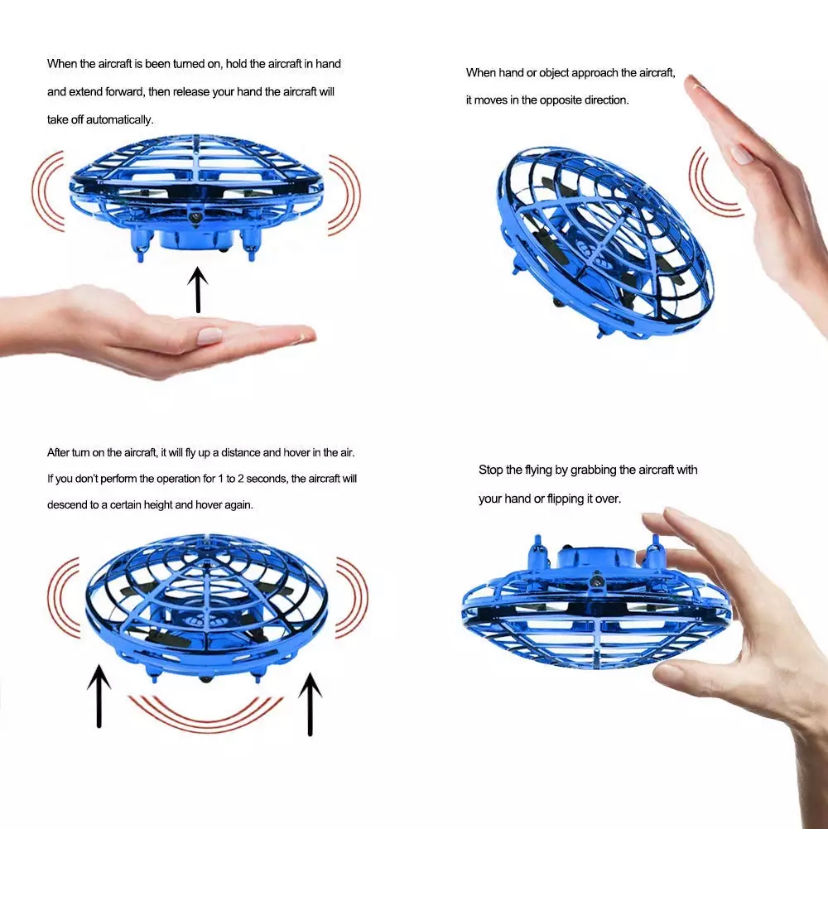 When the aircraft is been turned on, hold the aircraft in hand and extend forward, then release your hand the aircraft will take off automatically.

When hand or object approach the aircraft, it moves in the opposite direction.

After turn on the aircraft, it will fly up a distance and hover in the air. If you don't perform the operation for 1 to 2 seconds, the aircraft will descend to a certain height and hover again.

Stop the flying by grabbing the aircraft with your hand or flipping it over.