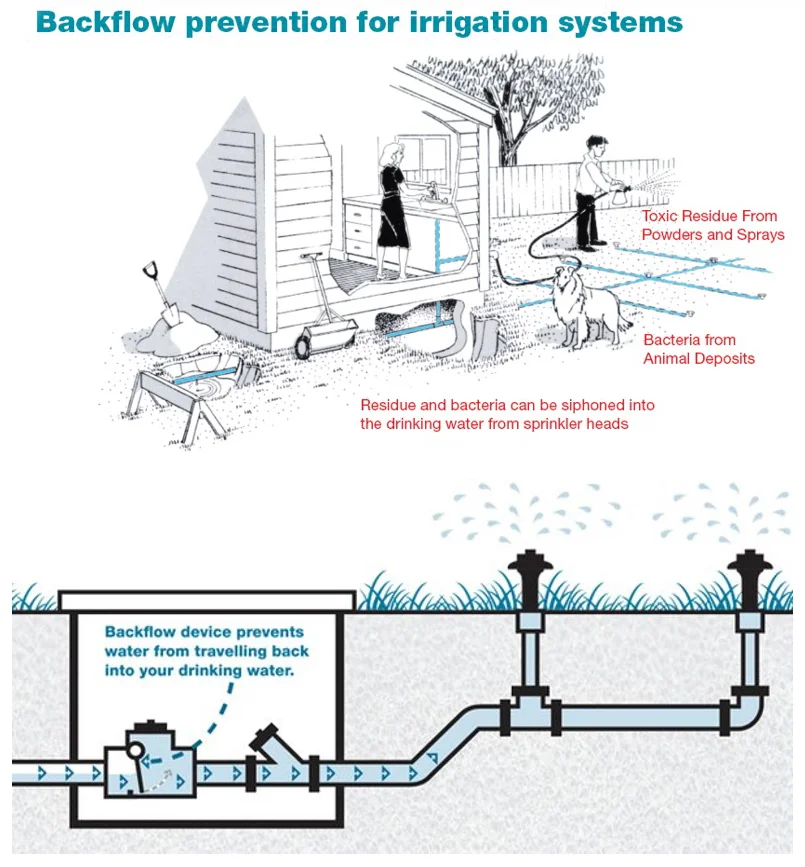 Backflow prevention for irrigation systems

Toxic Residue From Powders and Sprays

Bacteria from Animal Deposits

Residue and bacteria can be siphoned into the drinking water from sprinkler heads

Backflow device prevents water from travelling back into your drinking water.