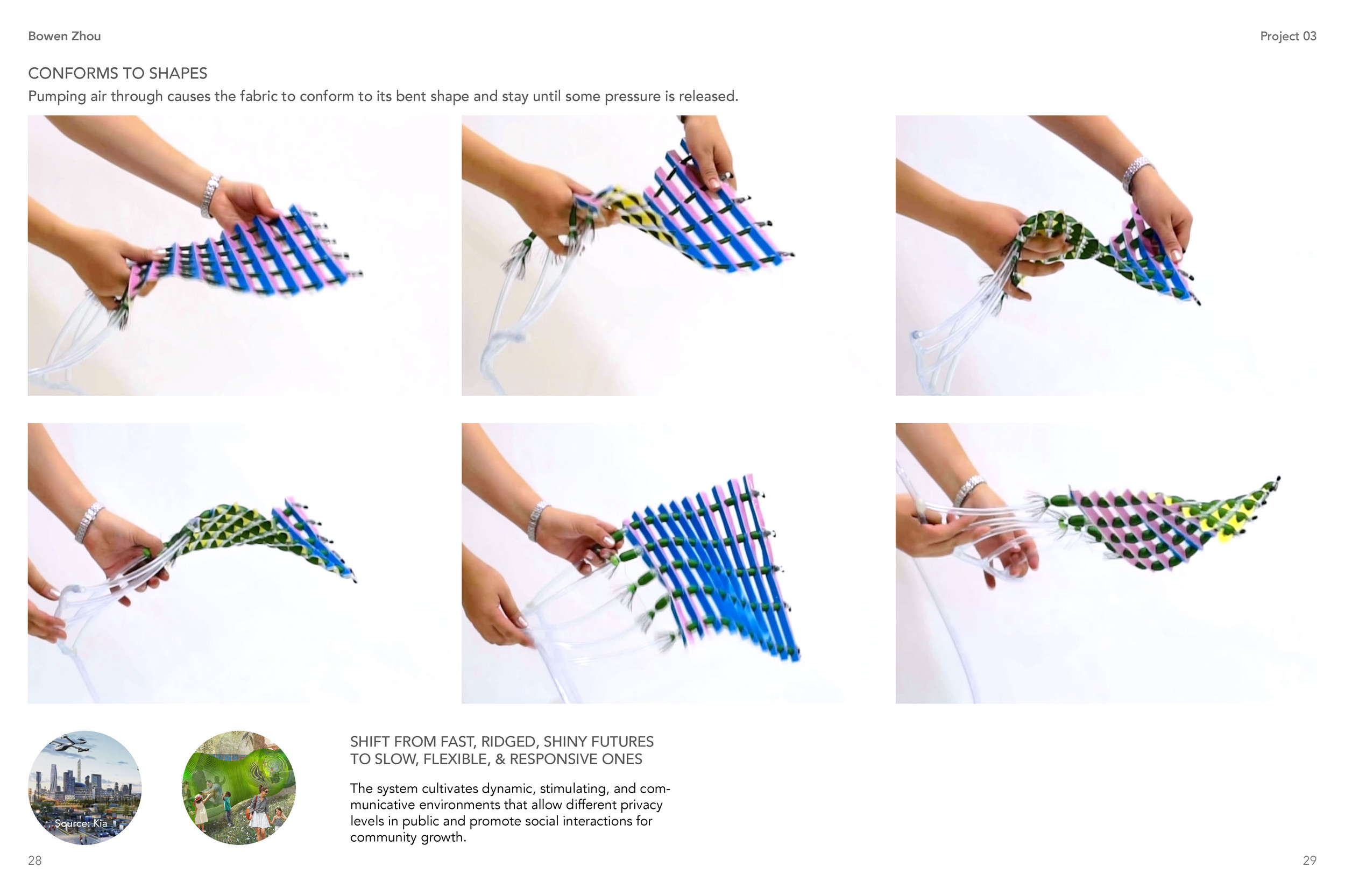 Bowen Zhou

Project 03

CONFORMS TO SHAPES
Pumping air through causes the fabric to conform to its bent shape and stay until some pressure is released.

Source: Kia

SHIFT FROM FAST, RIDGED, SHINY FUTURES TO SLOW, FLEXIBLE, & RESPONSIVE ONES

The system cultivates dynamic, stimulating, and communicative environments that allow different privacy levels in public and promote social interactions for community growth.

28

29