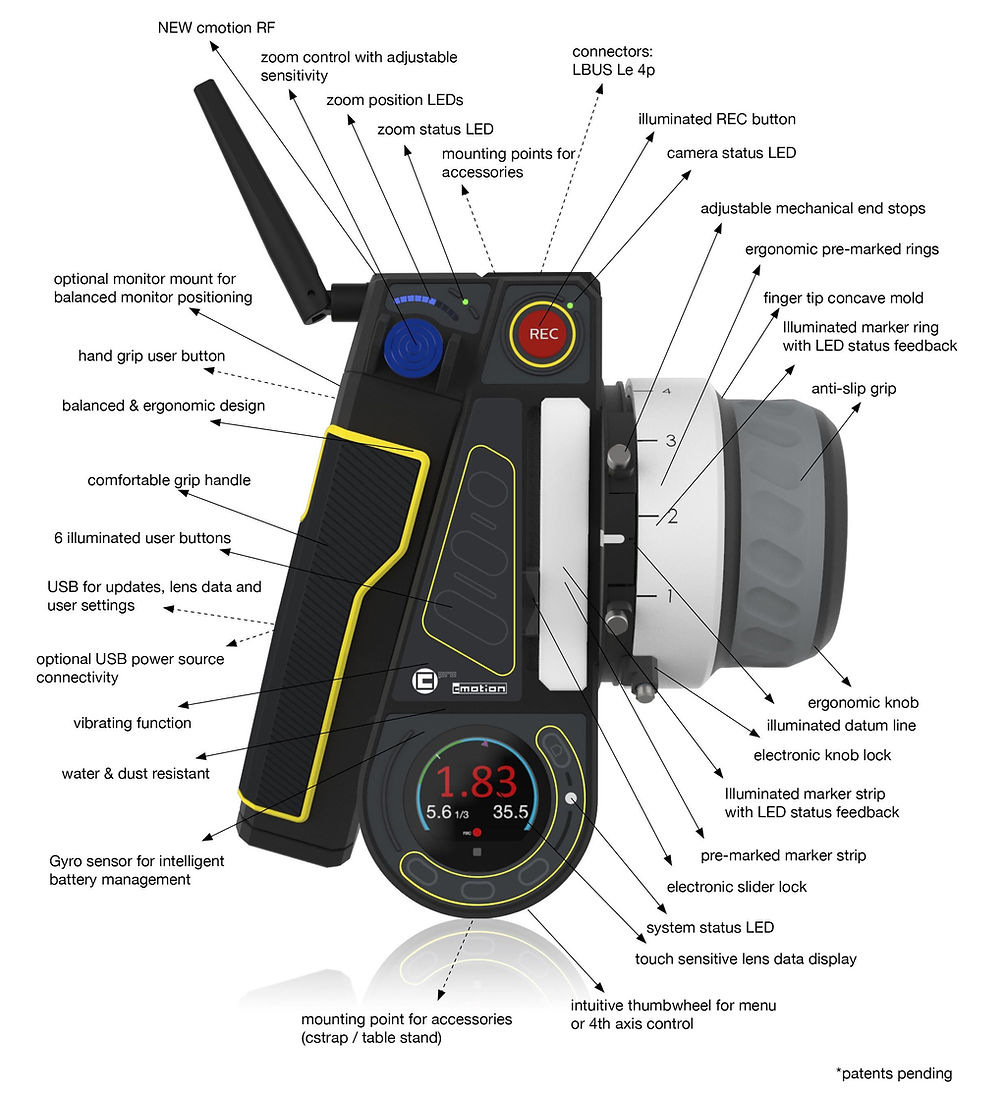 NEW cmotion RF

zoom control with adjustable sensitivity

zoom position LEDs

zoom status LED

mounting points for accessories

connectors: LBUS Le 4p

illuminated REC button

camera status LED

adjustable mechanical end stops

ergonomic pre-marked rings

finger tip concave mold

Illuminated marker ring with LED status feedback

anti-slip grip

optional monitor mount for balanced monitor positioning

hand grip user button

balanced & ergonomic design

comfortable grip handle

6 illuminated user buttons

USB for updates, lens data and user settings

optional USB power source connectivity

vibrating function

water & dust resistant

Gyro sensor for intelligent battery management

REC

4

3

2

1

cmotion

1.83

5.6 1/3

35.5

REC

ergonomic knob

illuminated datum line

electronic knob lock

Illuminated marker strip with LED status feedback

pre-marked marker strip

electronic slider lock

system status LED

touch sensitive lens data display

intuitive thumbwheel for menu or 4th axis control

mounting point for accessories (cstrap / table stand)

*patents pending