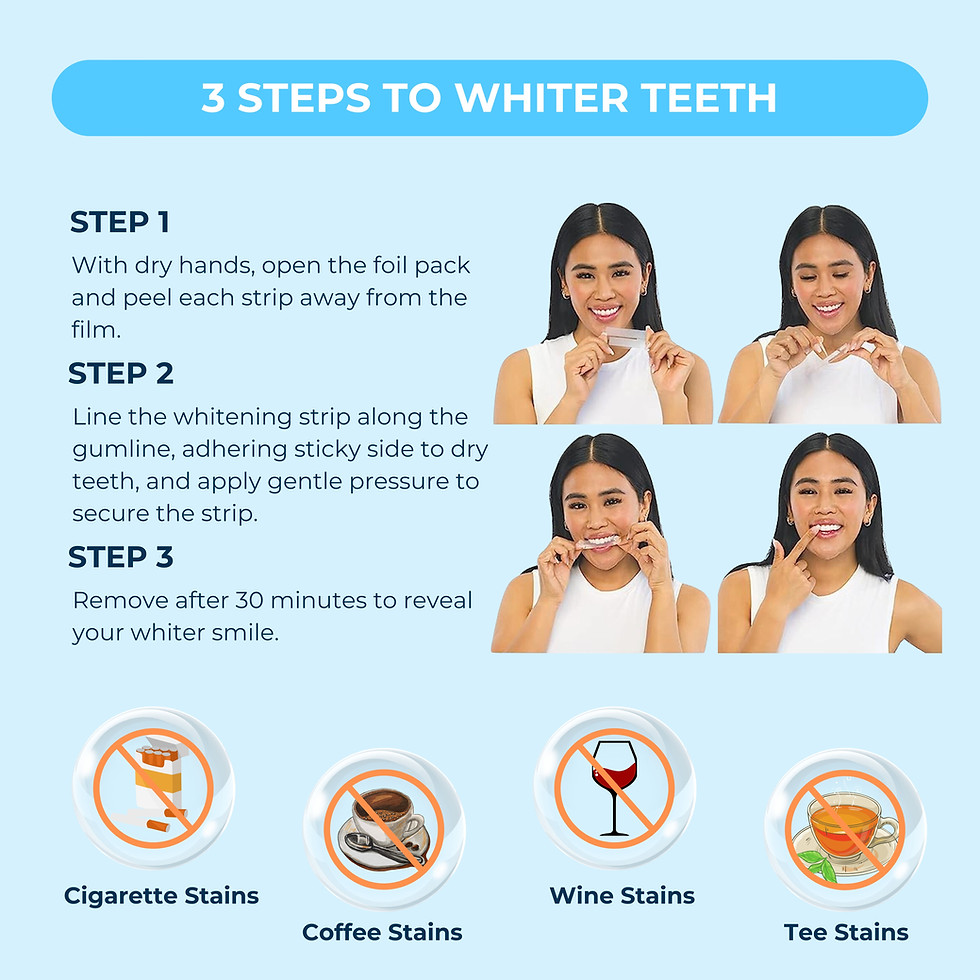 3 STEPS TO WHITER TEETH

STEP 1
With dry hands, open the foil pack and peel each strip away from the film.

STEP 2
Line the whitening strip along the gumline, adhering sticky side to dry teeth, and apply gentle pressure to secure the strip.

STEP 3
Remove after 30 minutes to reveal your whiter smile.

Cigarette Stains

Coffee Stains

Wine Stains

Tee Stains