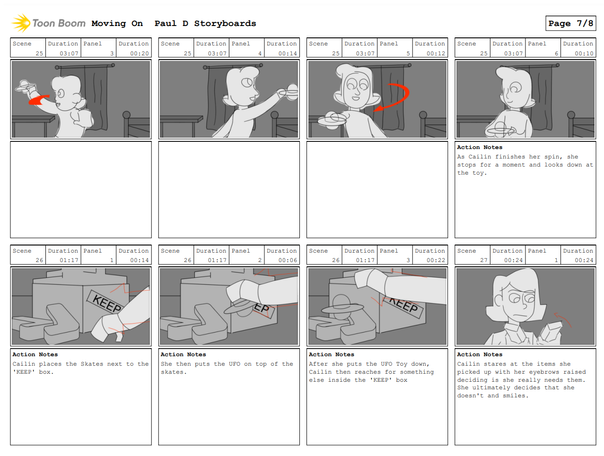 Toon Boom Moving On Paul D Storyboards

Page 7/8

| Scene | Duration | Panel | Duration |
|---|---|---|---|
| 25 | 03:07 | 3 | 00:20 |

| Scene | Duration | Panel | Duration |
|---|---|---|---|
| 25 | 03:07 | 4 | 00:14 |

| Scene | Duration | Panel | Duration |
|---|---|---|---|
| 25 | 03:07 | 5 | 00:12 |

| Scene | Duration | Panel | Duration |
|---|---|---|---|
| 25 | 03:07 | 6 | 00:10 |

Action Notes
As Cailin finishes her spin, she stops for a moment and looks down at the toy.

| Scene | Duration | Panel | Duration |
|---|---|---|---|
| 26 | 01:17 | 1 | 00:14 |

KEEP

Action Notes
Cailin places the Skates next to the 'KEEP' box.

| Scene | Duration | Panel | Duration |
|---|---|---|---|
| 26 | 01:17 | 2 | 00:06 |

EP

Action Notes
She then puts the UFO on top of the skates.

| Scene | Duration | Panel | Duration |
|---|---|---|---|
| 26 | 01:17 | 3 | 00:22 |

KEEP

Action Notes
After she puts the UFO Toy down, Cailin then reaches for something else inside the 'KEEP' box

| Scene | Duration | Panel | Duration |
|---|---|---|---|
| 27 | 00:24 | 1 | 00:24 |

Action Notes
Cailin stares at the items she picked up with her eyebrows raised deciding is she really needs them. She ultimately decides that she doesn't and smiles.