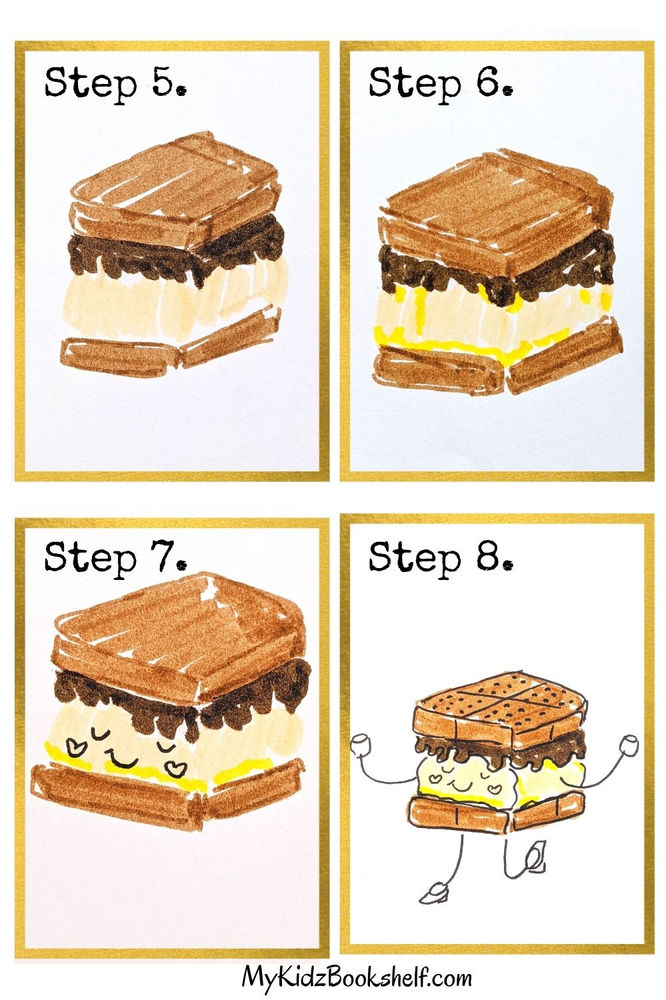 Step 5.

Step 6.

Step 7.

Step 8.

MyKidzBookshelf.com