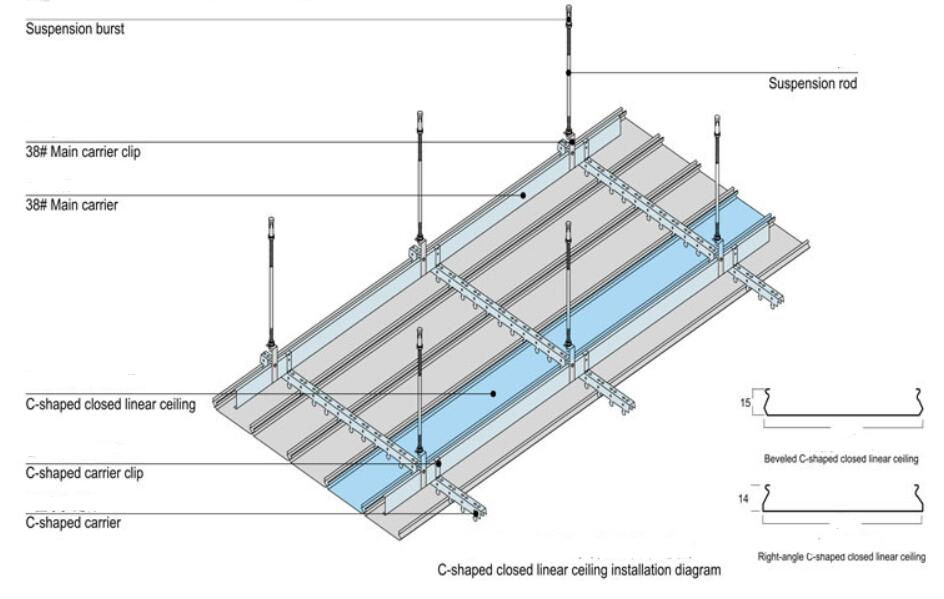 Suspension burst

Suspension rod

38# Main carrier clip

38# Main carrier

C-shaped closed linear ceiling

C-shaped carrier clip

C-shaped carrier

15

Beveled C-shaped closed linear ceiling

14

Right-angle C-shaped closed linear ceiling

C-shaped closed linear ceiling installation diagram