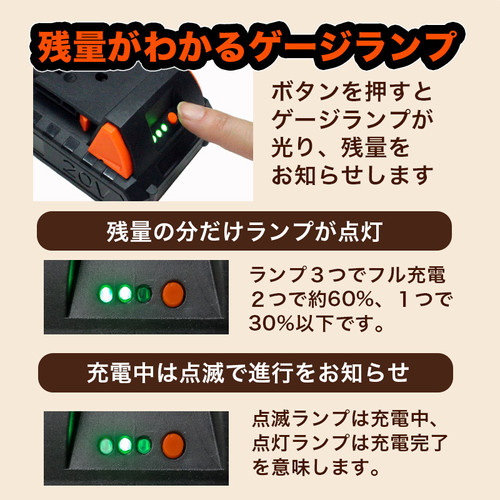 残量がわかるゲージランプ

20V

ボタンを押すとゲージランプが光り、残量をお知らせします

残量の分だけランプが点灯

ランプ３つでフル充電２つで約60%、１つで30%以下です。

充電中は点滅で進行をお知らせ

点滅ランプは充電中、点灯ランプは充電完了を意味します。