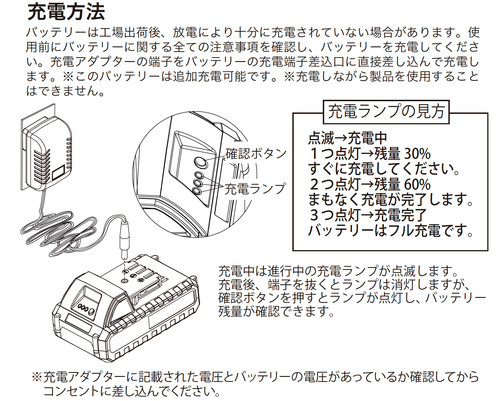 充電方法

バッテリーは工場出荷後、放電により十分に充電されていない場合があります。使用前にバッテリーに関する全ての注意事項を確認し、バッテリーを充電してください。充電アダプターの端子をバッテリーの充電端子差込口に直接差し込んで充電します。※このバッテリーは追加充電可能です。※充電しながら製品を使用することはできません。

確認ボタン
充電ランプ

充電ランプの見方
点滅→充電中
１つ点灯→残量 30%
すぐに充電してください。
２つ点灯→残量 60%
まもなく充電が完了します。
３つ点灯→充電完了
バッテリーはフル充電です。

充電中は進行中の充電ランプが点滅します。
充電後、端子を抜くとランプは消灯しますが、確認ボタンを押すとランプが点灯し、バッテリー残量が確認できます。

※充電アダプターに記載された電圧とバッテリーの電圧があっているか確認してからコンセントに差し込んでください。