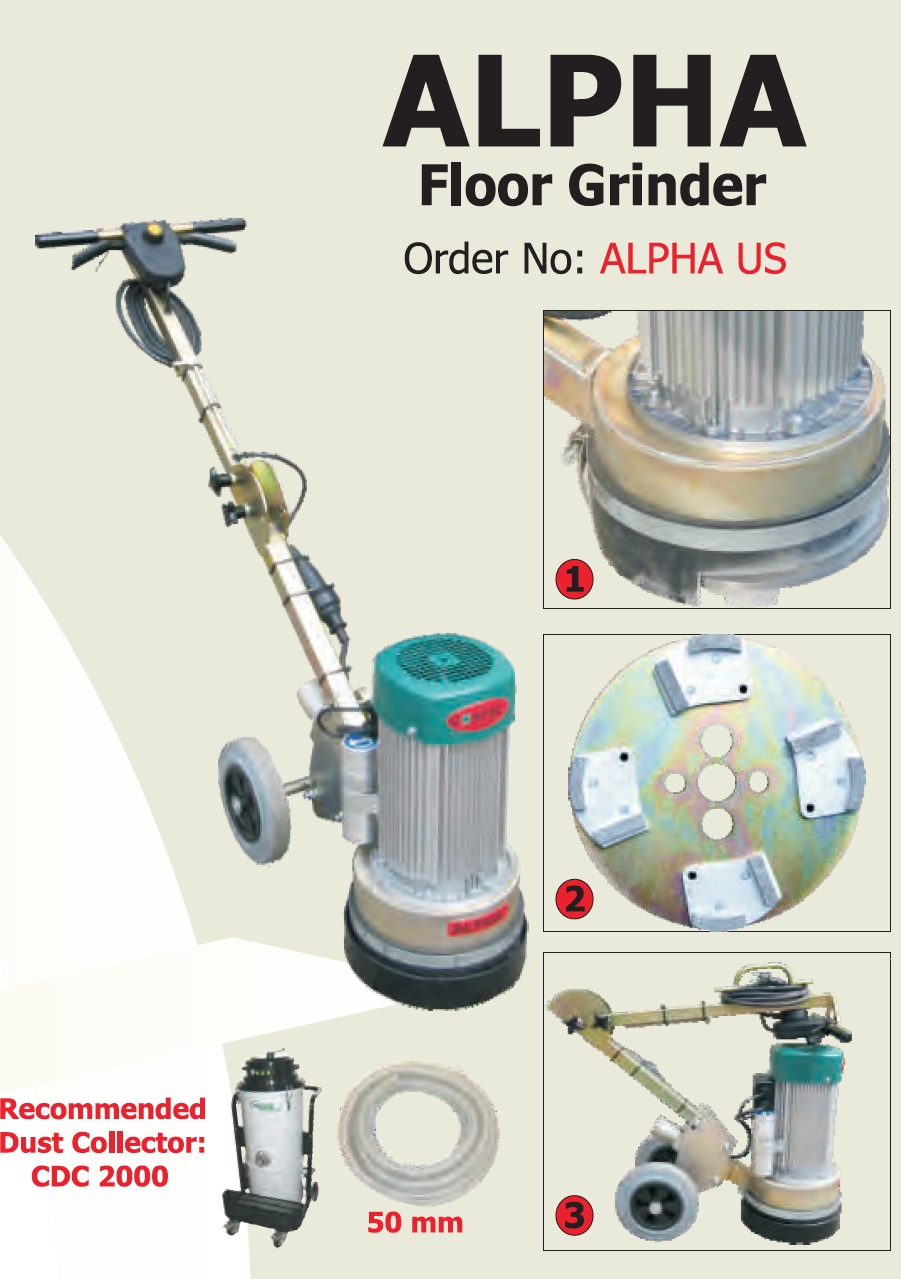 ALPHA
Floor Grinder
Order No: ALPHA US

1

2

3

Recommended Dust Collector: CDC 2000

50 mm