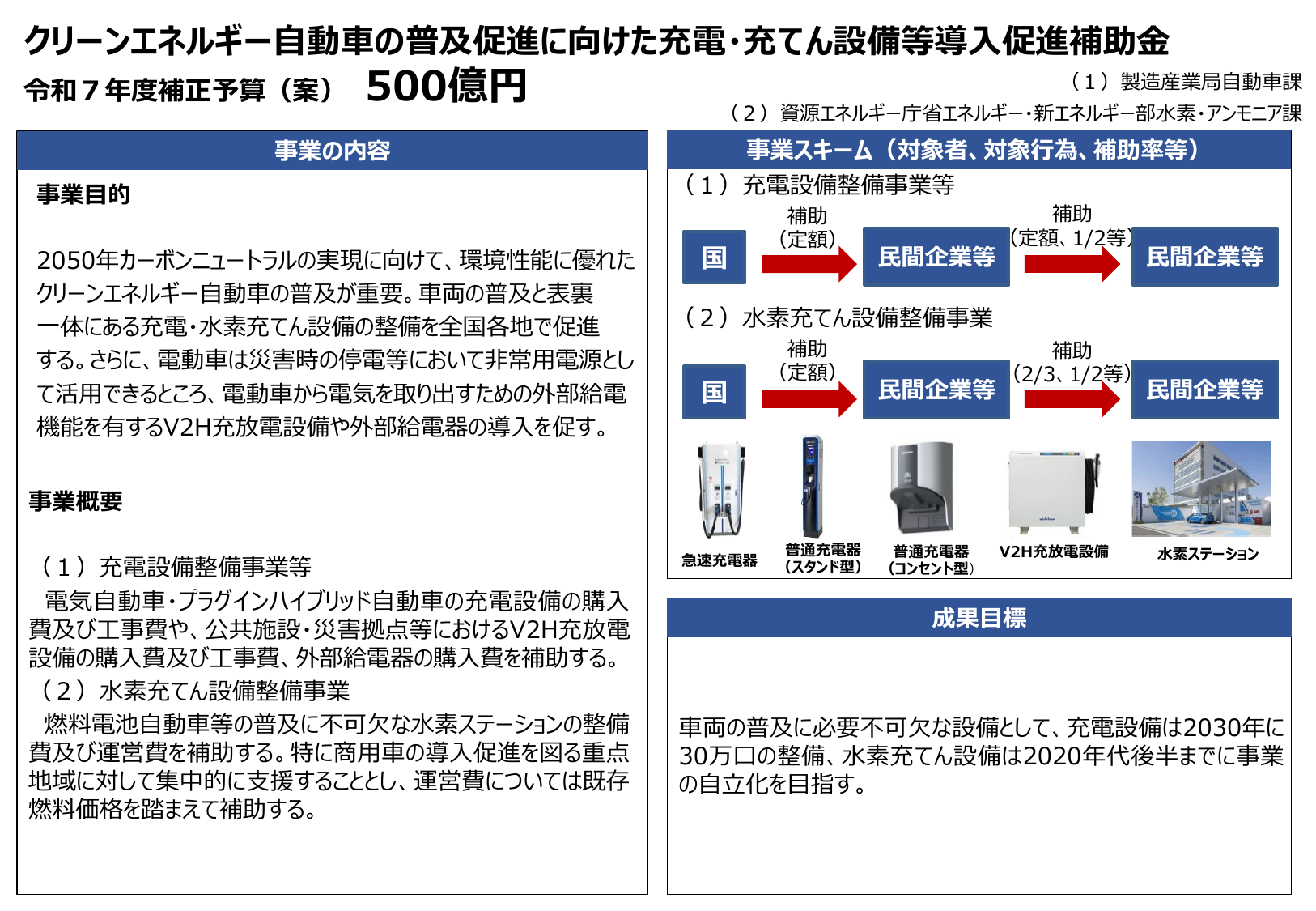 クリーンエネルギー自動車の普及促進に向けた充電・充てん設備等導入促進補助金

令和７年度補正予算（案）　500億円

（１）製造産業局自動車課
（２）資源エネルギー庁省エネルギー・新エネルギー部水素・アンモニア課

事業の内容

事業目的

2050年カーボンニュートラルの実現に向けて、環境性能に優れたクリーンエネルギー自動車の普及が重要。車両の普及と表裏一体にある充電・水素充てん設備の整備を全国各地で促進する。さらに、電動車は災害時の停電等において非常用電源として活用できるところ、電動車から電気を取り出すための外部給電機能を有するV2H充放電設備や外部給電器の導入を促す。

事業概要

（１）充電設備整備事業等
電気自動車・プラグインハイブリッド自動車の充電設備の購入費及び工事費や、公共施設・災害拠点等におけるV2H充放電設備の購入費及び工事費、外部給電器の購入費を補助する。
（２）水素充てん設備整備事業
燃料電池自動車等の普及に不可欠な水素ステーションの整備費及び運営費を補助する。特に商用車の導入促進を図る重点地域に対して集中的に支援することとし、運営費については既存燃料価格を踏まえて補助する。

事業スキーム（対象者、対象行為、補助率等）

（１）充電設備整備事業等

国　補助（定額）　民間企業等　補助（定額、1/2等）　民間企業等

（２）水素充てん設備整備事業

国　補助（定額）　民間企業等　補助（2/3、1/2等）　民間企業等

急速充電器　普通充電器（スタンド型）　普通充電器（コンセント型）　V2H充放電設備　水素ステーション

成果目標

車両の普及に必要不可欠な設備として、充電設備は2030年に30万口の整備、水素充てん設備は2020年代後半までに事業の自立化を目指す。