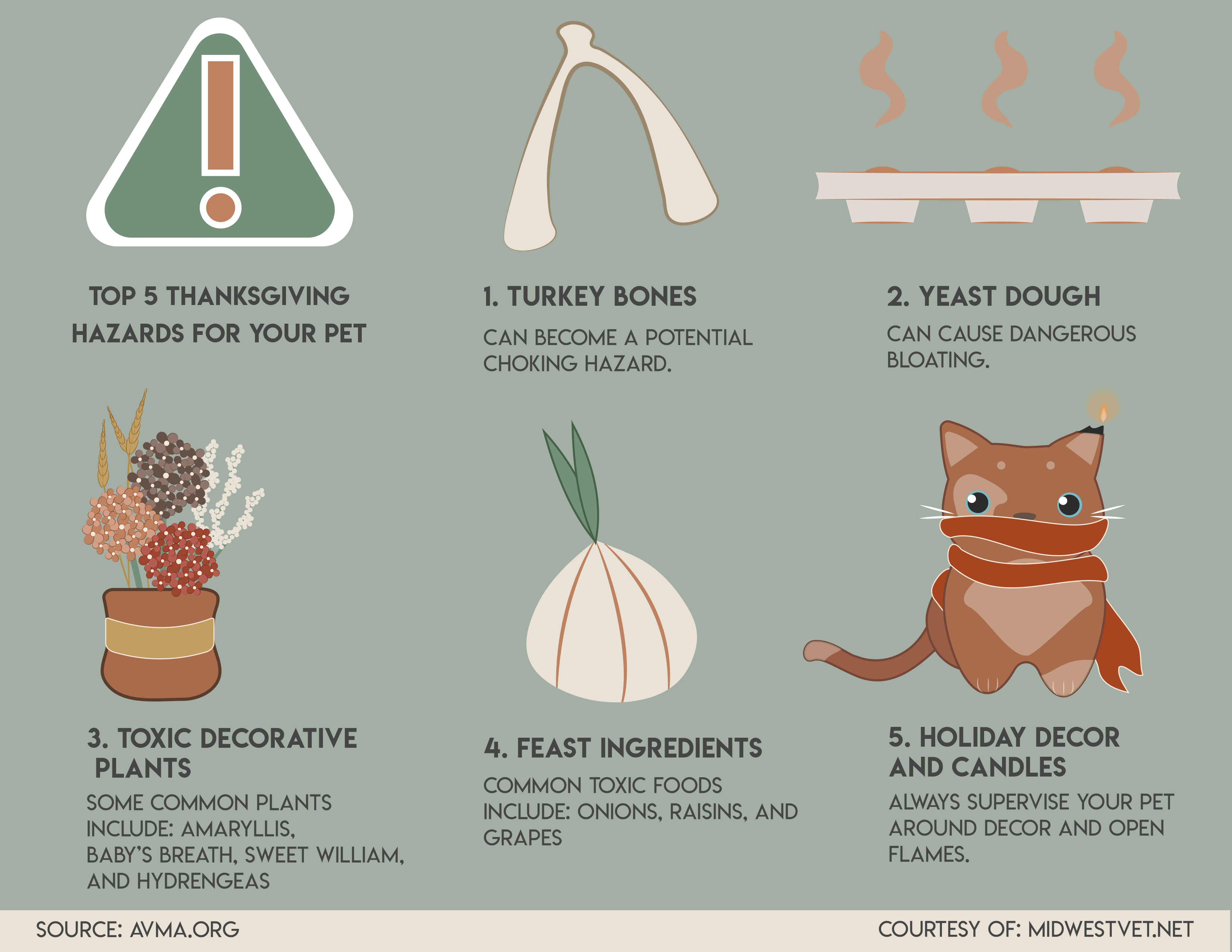 TOP 5 THANKSGIVING HAZARDS FOR YOUR PET

1. TURKEY BONES

CAN BECOME A POTENTIAL CHOKING HAZARD.

2. YEAST DOUGH

CAN CAUSE DANGEROUS BLOATING.

3. TOXIC DECORATIVE PLANTS

SOME COMMON PLANTS INCLUDE: AMARYLLIS, BABY'S BREATH, SWEET WILLIAM, AND HYDRENGEAS

4. FEAST INGREDIENTS

COMMON TOXIC FOODS INCLUDE: ONIONS, RAISINS, AND GRAPES

5. HOLIDAY DECOR AND CANDLES

ALWAYS SUPERVISE YOUR PET AROUND DECOR AND OPEN FLAMES.

SOURCE: AVMA.ORG

COURTESY OF: MIDWESTVET.NET