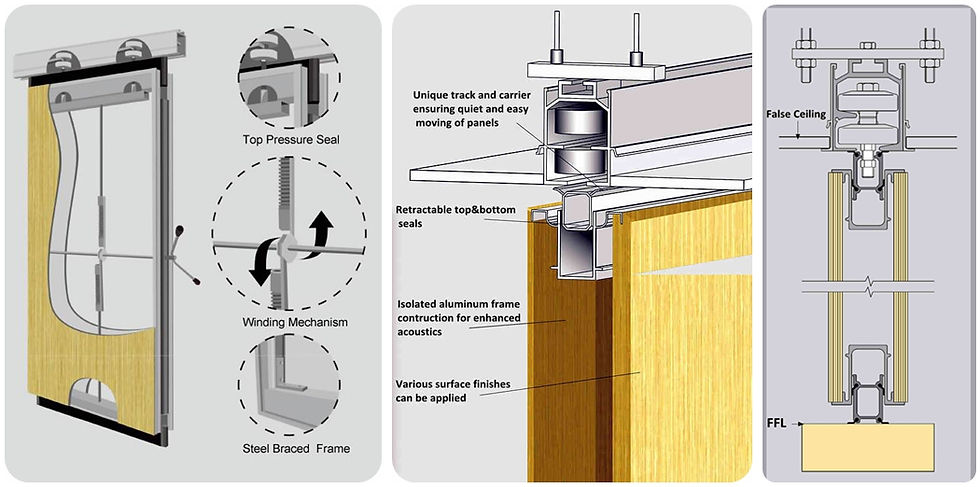 Top Pressure Seal

Winding Mechanism

Steel Braced Frame

Unique track and carrier ensuring quiet and easy moving of panels

Retractable top&bottom seals

Isolated aluminum frame contruction for enhanced acoustics

Various surface finishes can be applied

False Ceiling

FFL