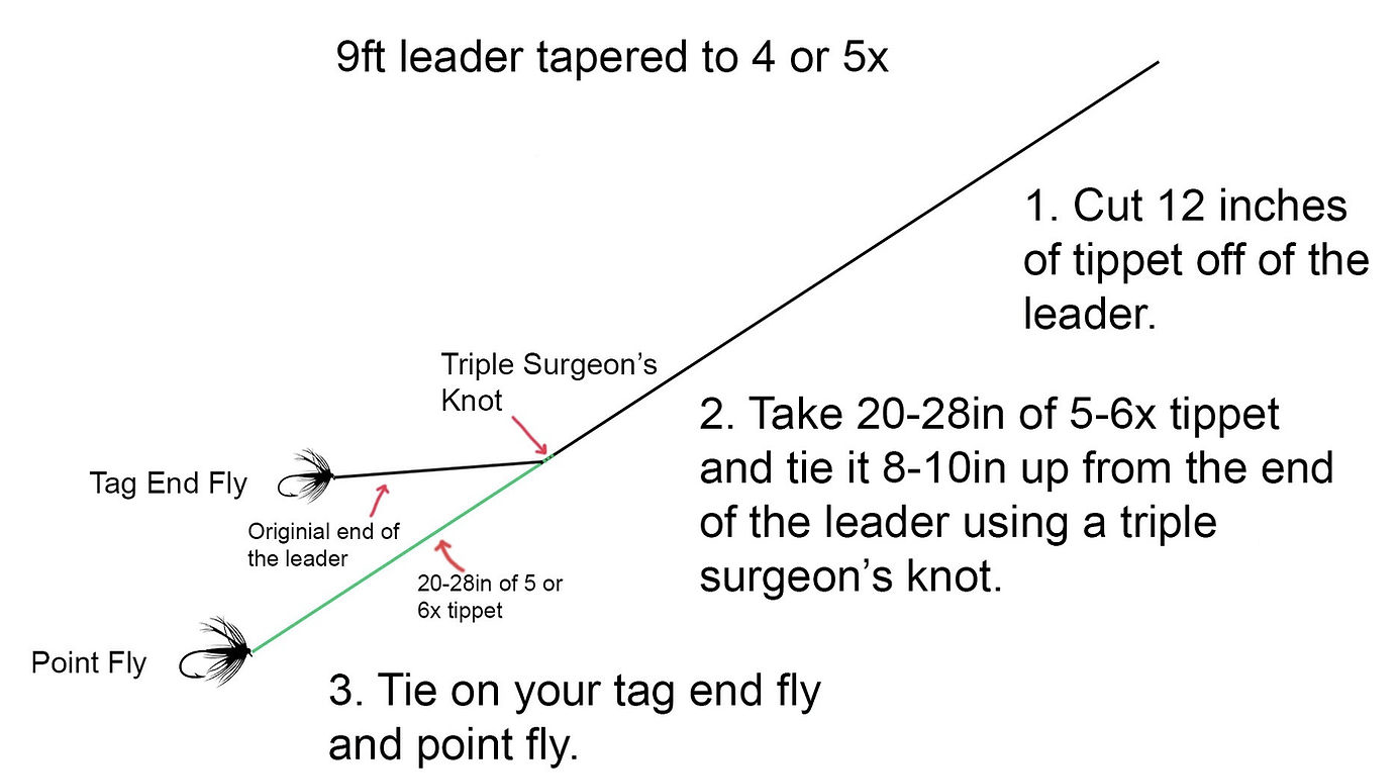 9ft leader tapered to 4 or 5x

1. Cut 12 inches of tippet off of the leader.

Triple Surgeon's Knot

2. Take 20-28in of 5-6x tippet and tie it 8-10in up from the end of the leader using a triple surgeon's knot.

Tag End Fly

Originial end of the leader

20-28in of 5 or 6x tippet

Point Fly

3. Tie on your tag end fly and point fly.