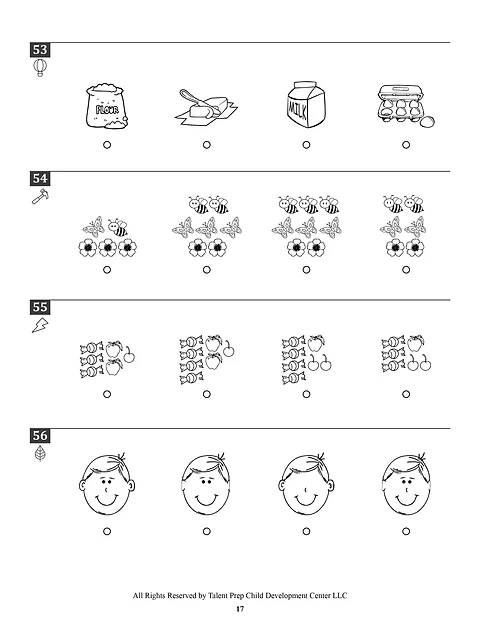 53

FLOUR

MILK

54

55

56

All Rights Reserved by Talent Prep Child Development Center LLC

17