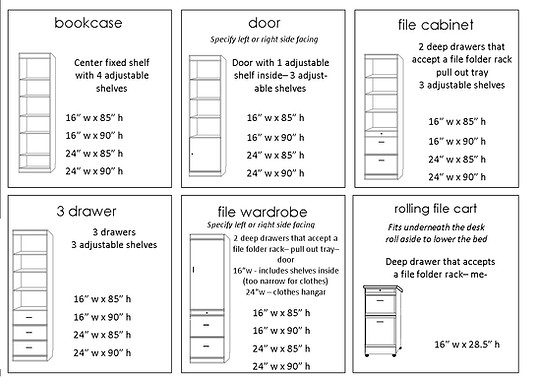 bookcase

Center fixed shelf with 4 adjustable shelves

16" w x 85" h
16" w x 90" h
24" w x 85" h
24" w x 90" h

door
Specify left or right side facing

Door with 1 adjustable shelf inside– 3 adjustable shelves

16" w x 85" h
16" w x 90" h
24" w x 85" h
24" w x 90" h

file cabinet

2 deep drawers that accept a file folder rack pull out tray 3 adjustable shelves

16" w x 85" h
16" w x 90" h
24" w x 85" h
24" w x 90" h

3 drawer

3 drawers
3 adjustable shelves

16" w x 85" h
16" w x 90" h
24" w x 85" h
24" w x 90" h

file wardrobe
Specify left or right side facing

2 deep drawers that accept a file folder rack– pull out tray– door
16"w - includes shelves inside (too narrow for clothes)
24"w – clothes hangar

16" w x 85" h
16" w x 90" h
24" w x 85" h
24" w x 90" h

rolling file cart
Fits underneath the desk roll aside to lower the bed

Deep drawer that accepts a file folder rack– me-

16" w x 28.5" h