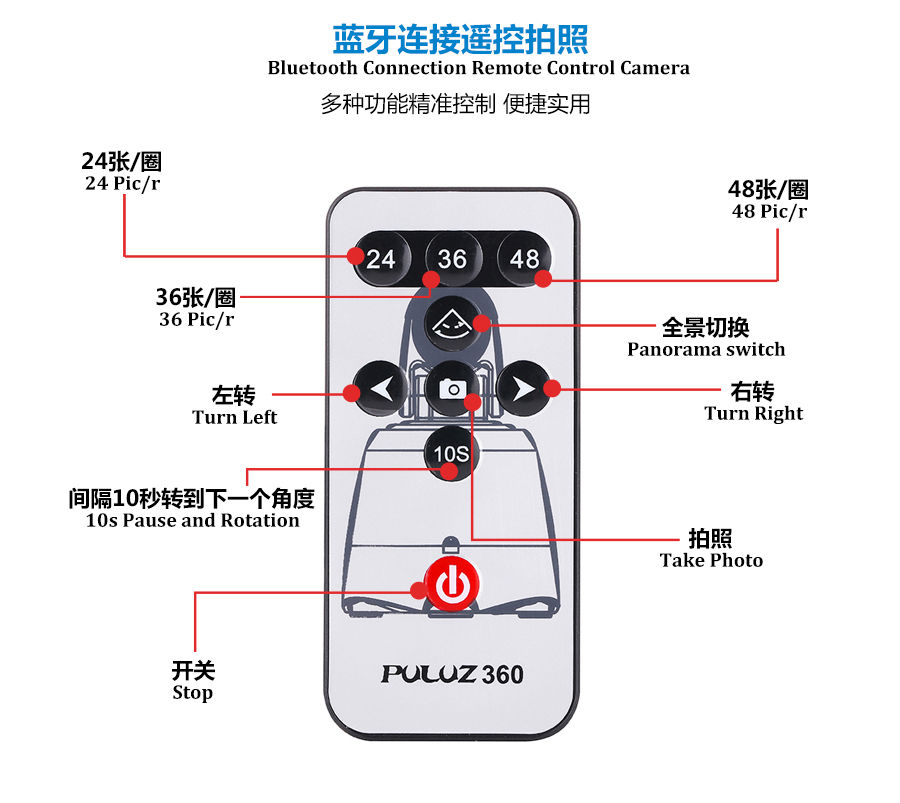 蓝牙连接遥控拍照
Bluetooth Connection Remote Control Camera
多种功能精准控制 便捷实用

24张/圈
24 Pic/r

48张/圈
48 Pic/r

24 36 48

36张/圈
36 Pic/r

全景切换
Panorama switch

左转
Turn Left

右转
Turn Right

10S

间隔10秒转到下一个角度
10s Pause and Rotation

拍照
Take Photo

开关
Stop

PULUZ 360