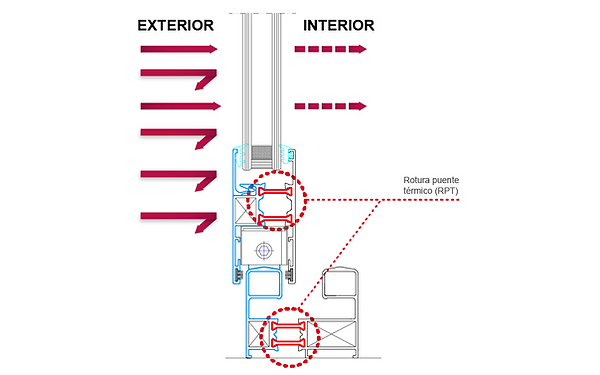 EXTERIOR

INTERIOR

Rotura puente térmico (RPT)