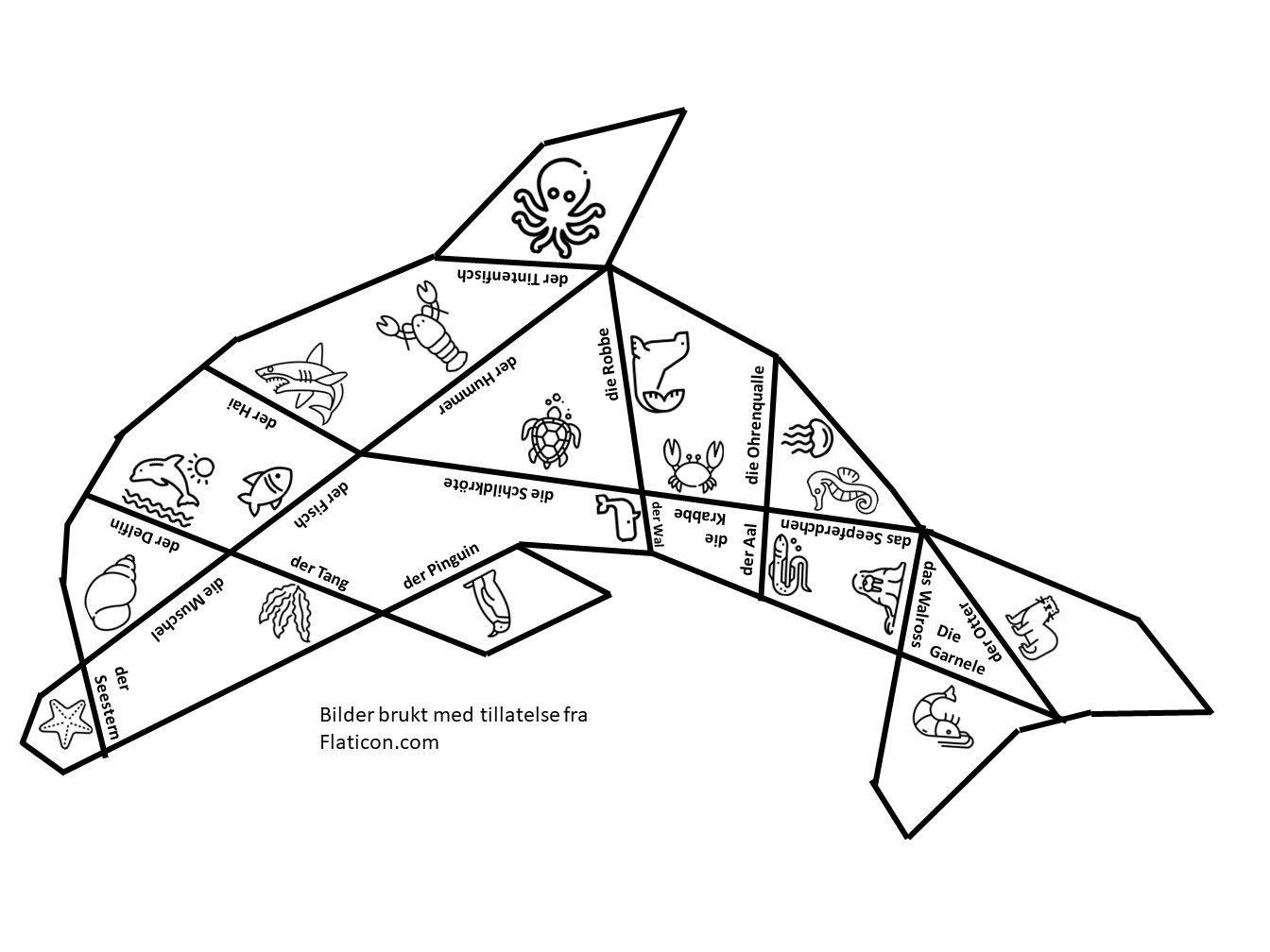 der Tintenfisch

der Hummer

der Hai

die Robbe

die Ohrenqualle

die Schildkröte

der Fisch

der Delfin

der Wal

die Krabbe

der Aal

das Seepferdchen

die Muschel

der Tang

der Pinguin

das Walross

Die Garnele

der Otter

der Seestern

Bilder brukt med tillatelse fra Flaticon.com