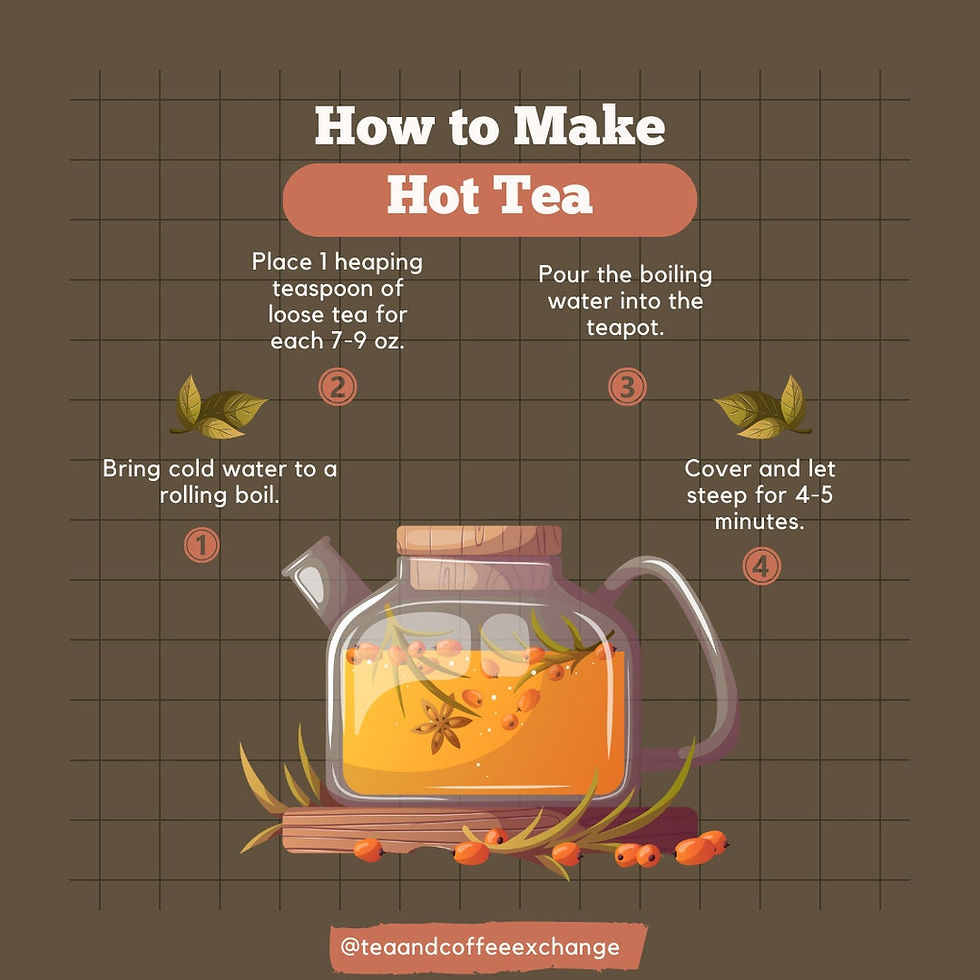 How to Make

Hot Tea

Bring cold water to a rolling boil.

1

Place 1 heaping teaspoon of loose tea for each 7-9 oz.

2

Pour the boiling water into the teapot.

3

Cover and let steep for 4-5 minutes.

4

@teaandcoffeeexchange