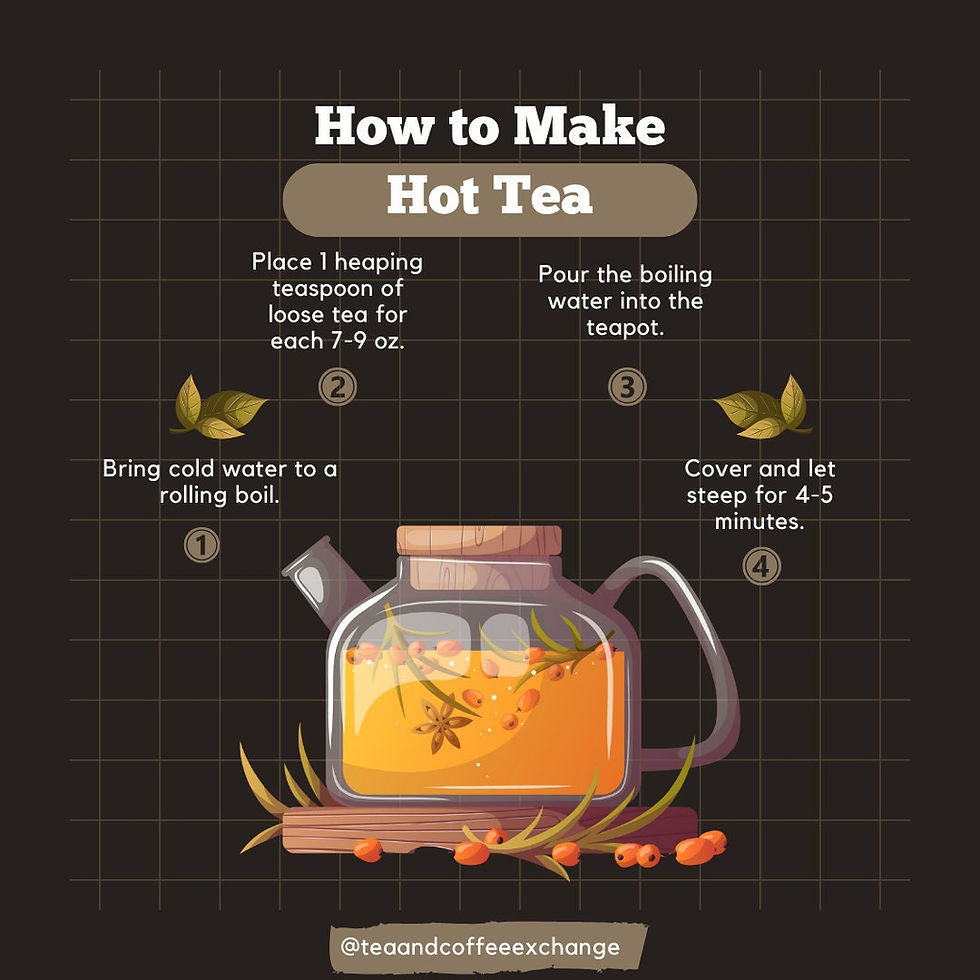 How to Make

Hot Tea

Bring cold water to a rolling boil.

1

Place 1 heaping teaspoon of loose tea for each 7-9 oz.

2

Pour the boiling water into the teapot.

3

Cover and let steep for 4-5 minutes.

4

@teaandcoffeeexchange