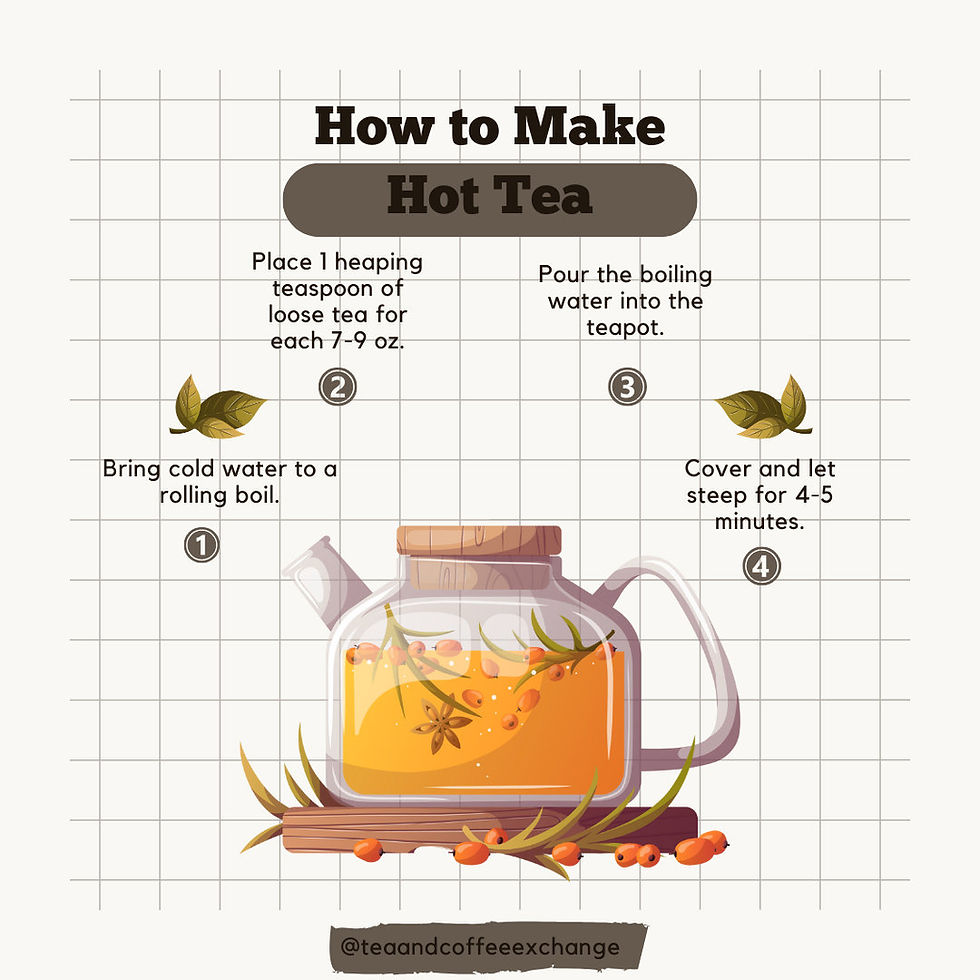 How to Make
Hot Tea

Bring cold water to a rolling boil.
①

Place 1 heaping teaspoon of loose tea for each 7-9 oz.
②

Pour the boiling water into the teapot.
③

Cover and let steep for 4-5 minutes.
④

@teaandcoffeeexchange