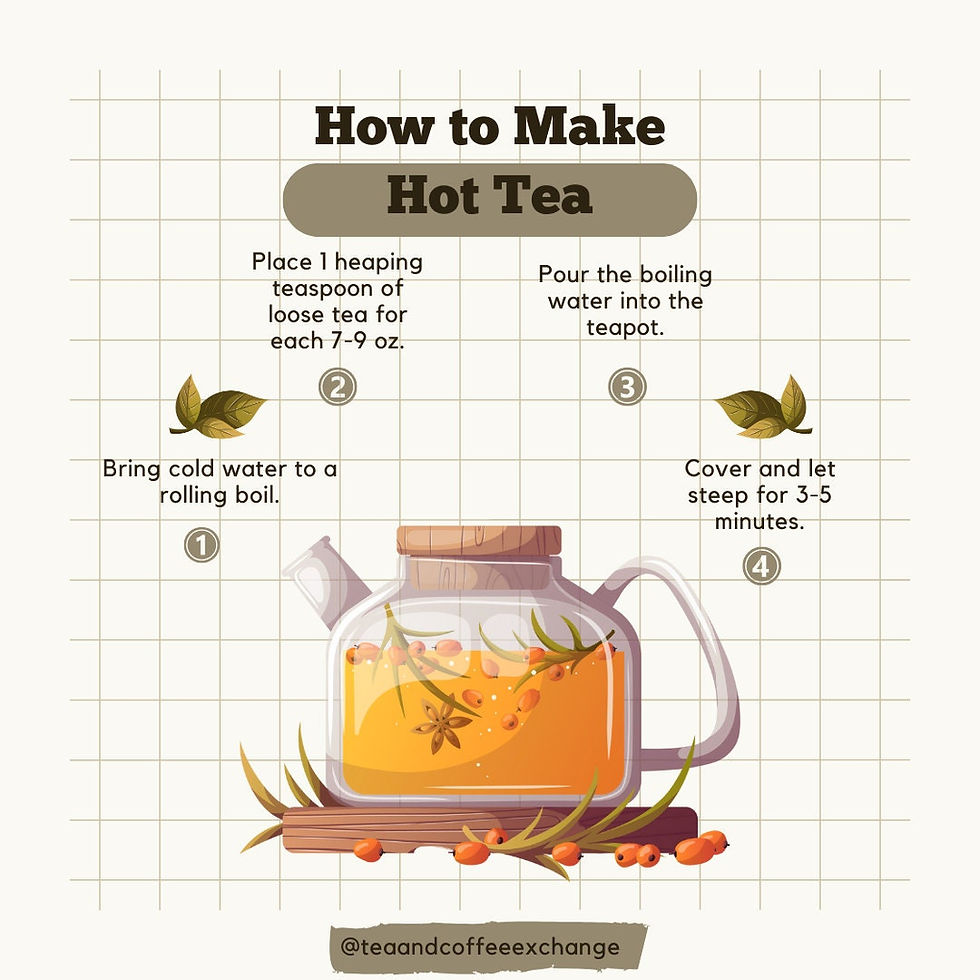 How to Make

Hot Tea

Bring cold water to a rolling boil.

1

Place 1 heaping teaspoon of loose tea for each 7-9 oz.

2

Pour the boiling water into the teapot.

3

Cover and let steep for 3-5 minutes.

4

@teaandcoffeeexchange