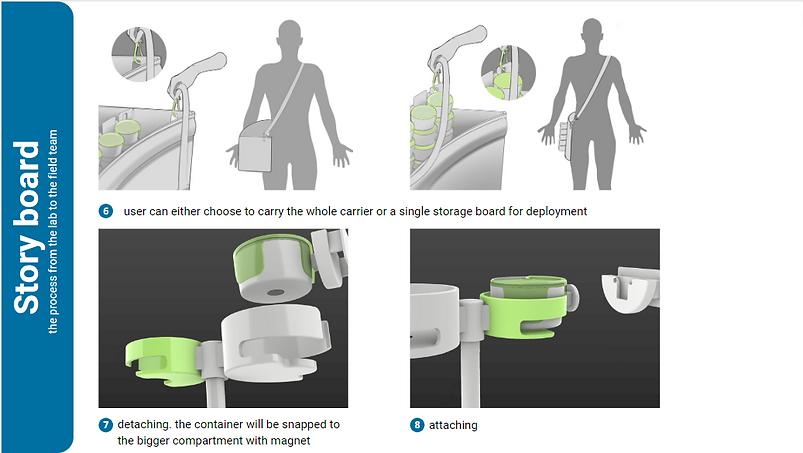 Story board
the process from the lab to the field team

6 user can either choose to carry the whole carrier or a single storage board for deployment

7 detaching. the container will be snapped to the bigger compartment with magnet

8 attaching