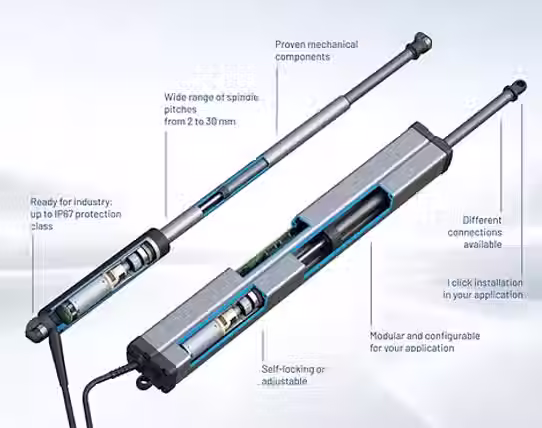 Proven mechanical components

Wide range of spindle pitches from 2 to 30 mm

Ready for industry: up to IP67 protection class

Different connections available

I click installation in your application

Modular and configurable for your application

Self-locking or adjustable