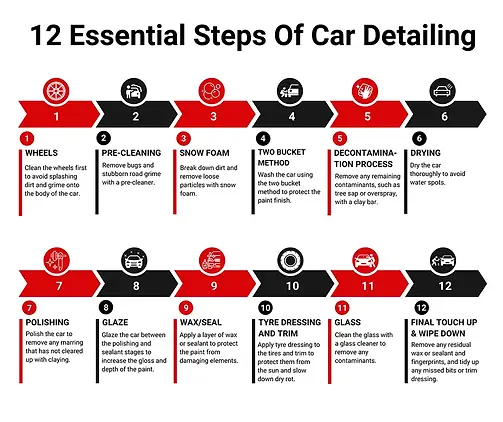 12 Essential Steps Of Car Detailing

1 2 3 4 5 6

1
WHEELS
Clean the wheels first to avoid splashing dirt and grime onto the body of the car.

2
PRE-CLEANING
Remove bugs and stubborn road grime with a pre-cleaner.

3
SNOW FOAM
Break down dirt and remove loose particles with snow foam.

4
TWO BUCKET METHOD
Wash the car using the two bucket method to protect the paint finish.

5
DECONTAMINATION PROCESS
Remove any remaining contaminants, such as tree sap or overspray, with a clay bar.

6
DRYING
Dry the car thoroughly to avoid water spots.

7 8 9 10 11 12

7
POLISHING
Polish the car to remove any marring that has not cleared up with claying.

8
GLAZE
Glaze the car between the polishing and sealant stages to increase the gloss and depth of the paint.

9
WAX/SEAL
Apply a layer of wax or sealant to protect the paint from damaging elements.

10
TYRE DRESSING AND TRIM
Apply tyre dressing to the tires and trim to protect them from the sun and slow down dry rot.

11
GLASS
Clean the glass with a glass cleaner to remove any contaminants.

12
FINAL TOUCH UP & WIPE DOWN
Remove any residual wax or sealant and fingerprints, and tidy up any missed bits or trim dressing.