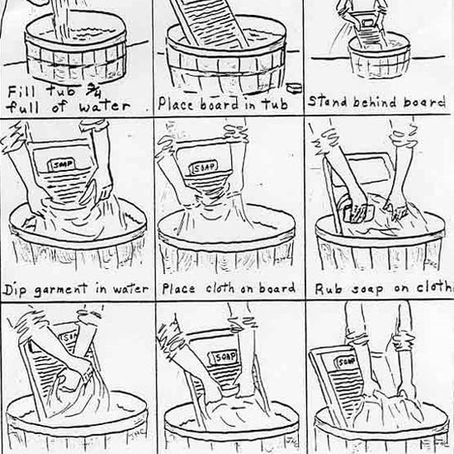 Fill tub $\frac{3}{4}$ full of water

Place board in tub

Stand behind board

SOAP

Dip garment in water

SOAP

Place cloth on board

Rub soap on cloth

SOAP

SOAP

SOAP