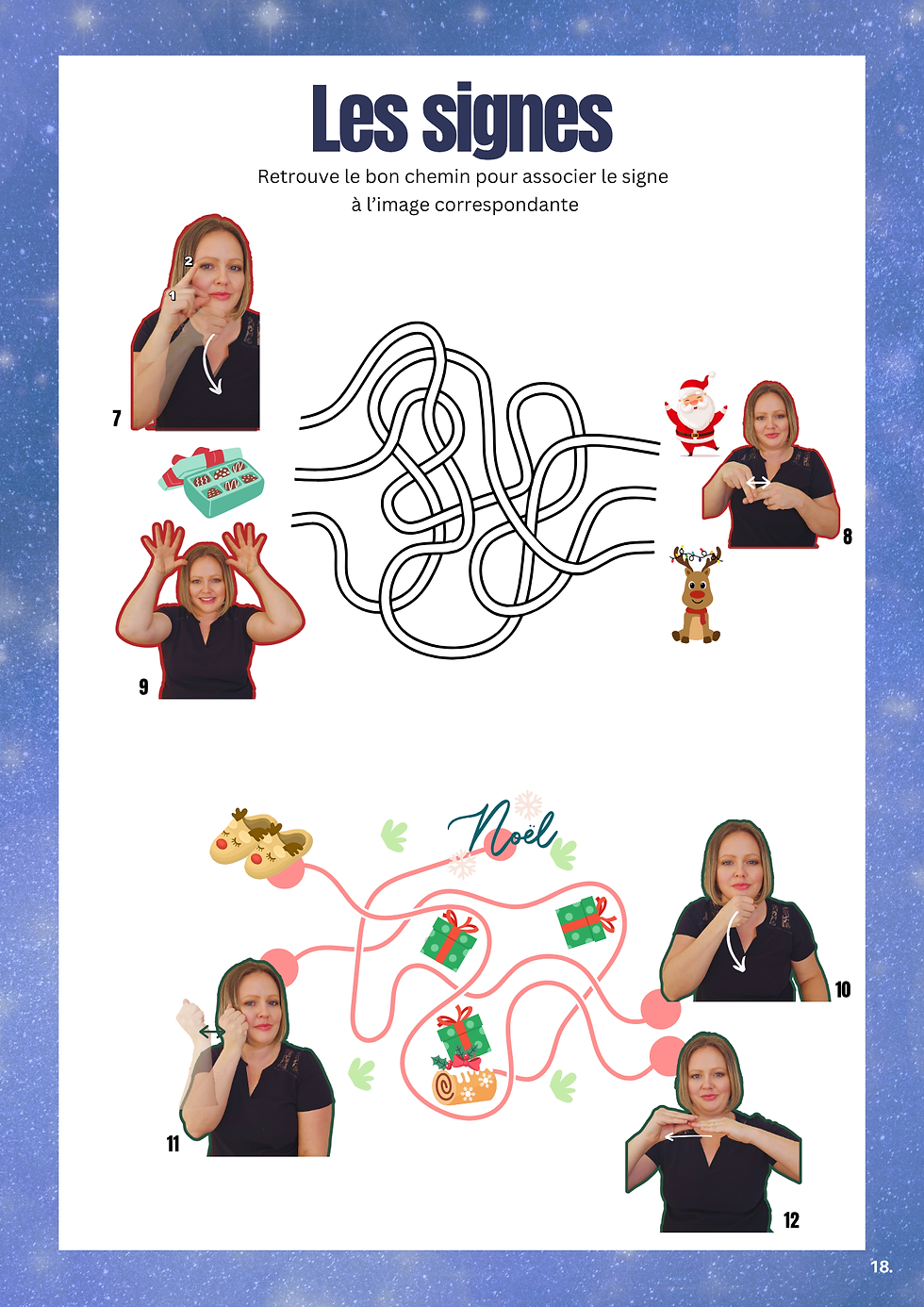 Les signes

Retrouve le bon chemin pour associer le signe à l'image correspondante

2

1

7

8

9

Noël

10

11

12

18.