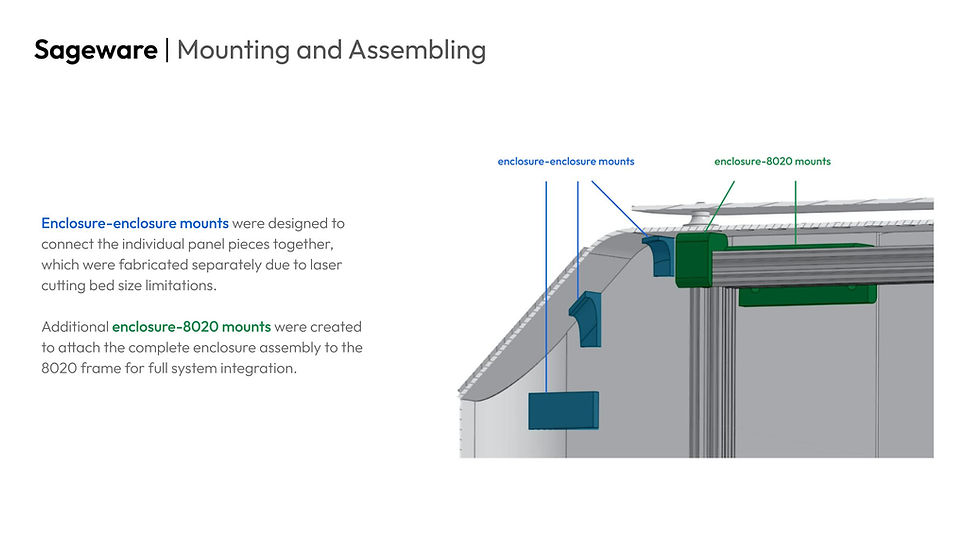 Sageware | Mounting and Assembling

Enclosure-enclosure mounts were designed to connect the individual panel pieces together, which were fabricated separately due to laser cutting bed size limitations.

Additional enclosure-8020 mounts were created to attach the complete enclosure assembly to the 8020 frame for full system integration.

enclosure-enclosure mounts

enclosure-8020 mounts