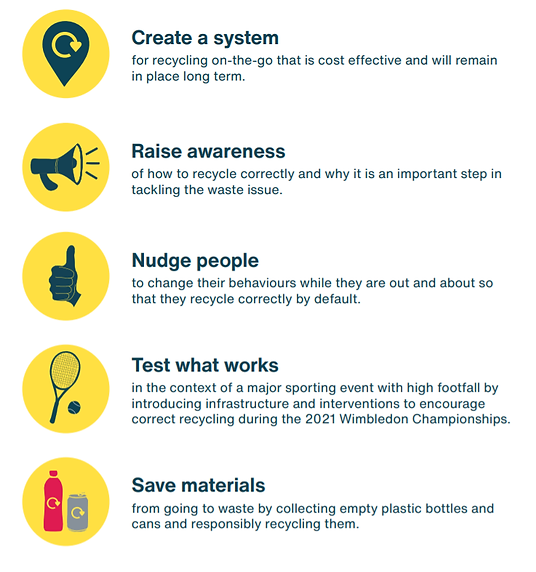 Create a system
for recycling on-the-go that is cost effective and will remain in place long term.

Raise awareness
of how to recycle correctly and why it is an important step in tackling the waste issue.

Nudge people
to change their behaviours while they are out and about so that they recycle correctly by default.

Test what works
in the context of a major sporting event with high footfall by introducing infrastructure and interventions to encourage correct recycling during the 2021 Wimbledon Championships.

Save materials
from going to waste by collecting empty plastic bottles and cans and responsibly recycling them.