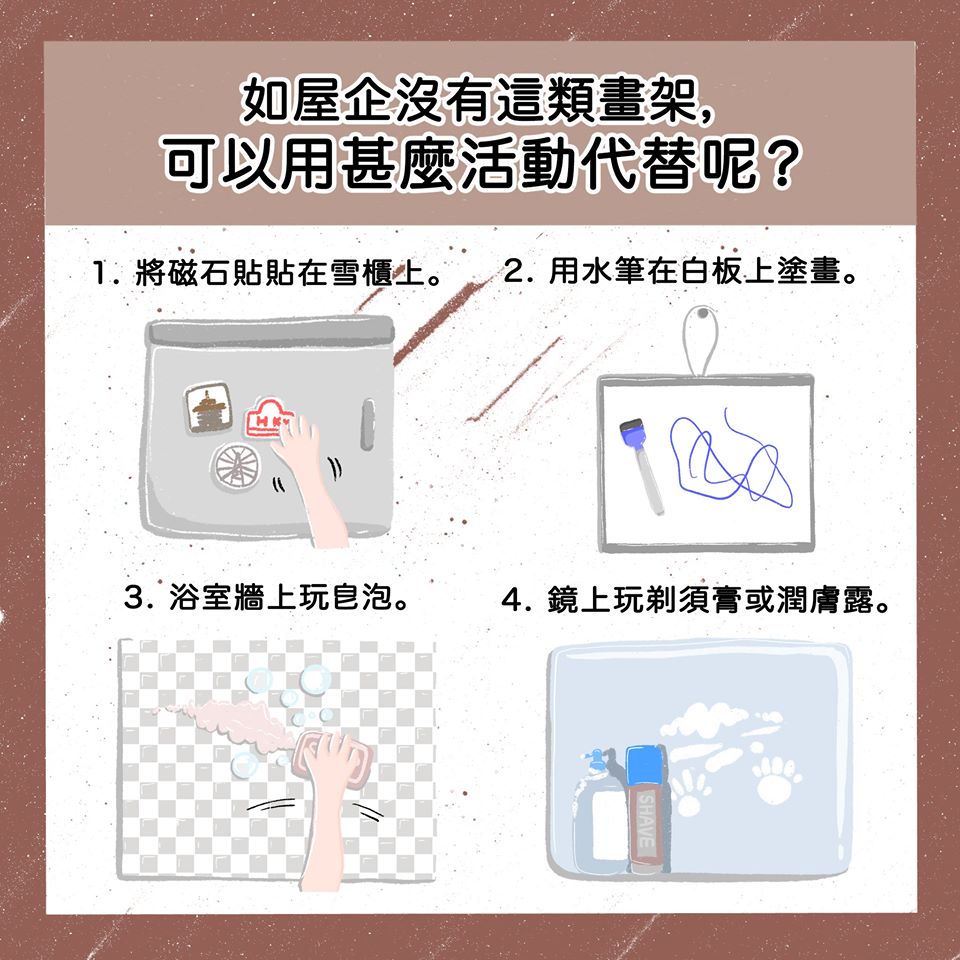 如屋企沒有這類畫架,
可以用甚麼活動代替呢?

1. 將磁石貼貼在雪櫃上。

HK

2. 用水筆在白板上塗畫。

3. 浴室牆上玩皂泡。

4. 鏡上玩剃須膏或潤膚露。

SHAVE