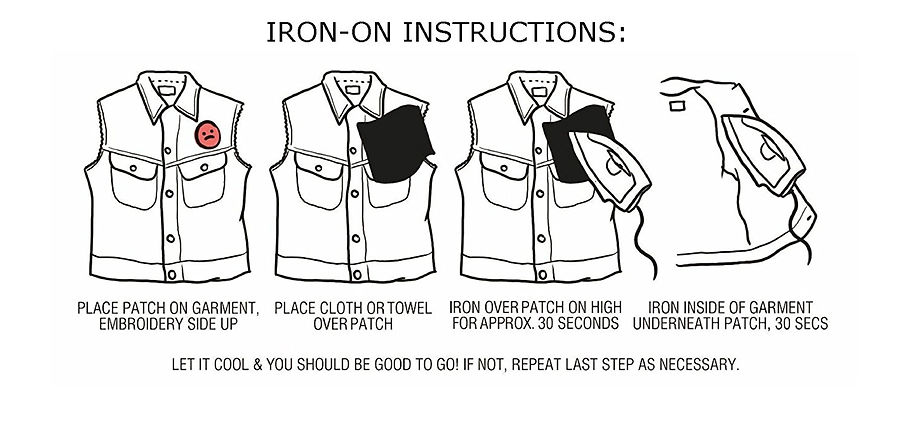 IRON-ON INSTRUCTIONS:

PLACE PATCH ON GARMENT, EMBROIDERY SIDE UP

PLACE CLOTH OR TOWEL OVER PATCH

IRON OVER PATCH ON HIGH FOR APPROX. 30 SECONDS

IRON INSIDE OF GARMENT UNDERNEATH PATCH, 30 SECS

LET IT COOL & YOU SHOULD BE GOOD TO GO! IF NOT, REPEAT LAST STEP AS NECESSARY.