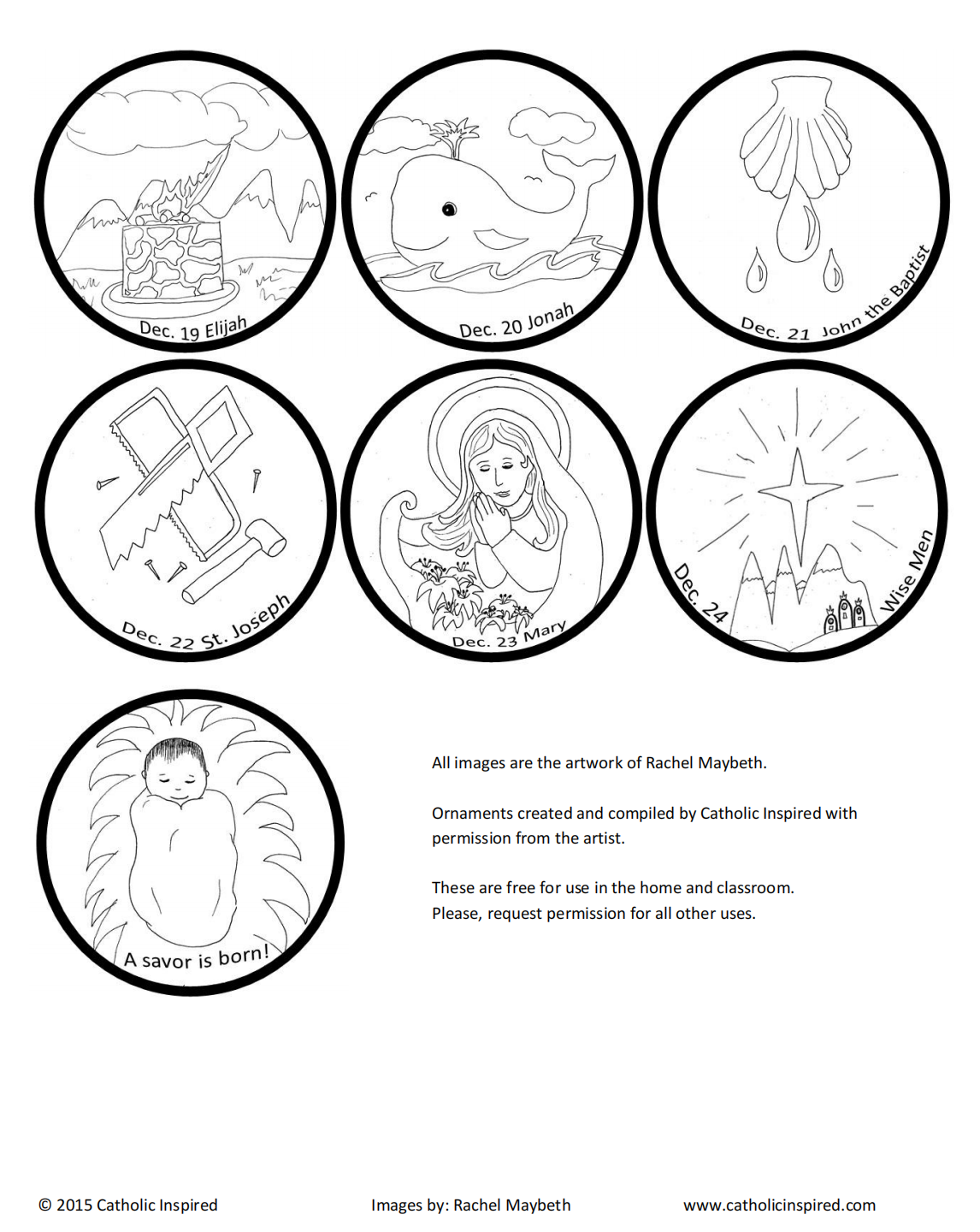 Dec. 19 Elijah

Dec. 20 Jonah

Dec. 21 John the Baptist

Dec. 22 St. Joseph

Dec. 23 Mary

Dec. 24 Wise Men

A savor is born!

All images are the artwork of Rachel Maybeth.

Ornaments created and compiled by Catholic Inspired with permission from the artist.

These are free for use in the home and classroom.
Please, request permission for all other uses.

© 2015 Catholic Inspired

Images by: Rachel Maybeth

www.catholicinspired.com